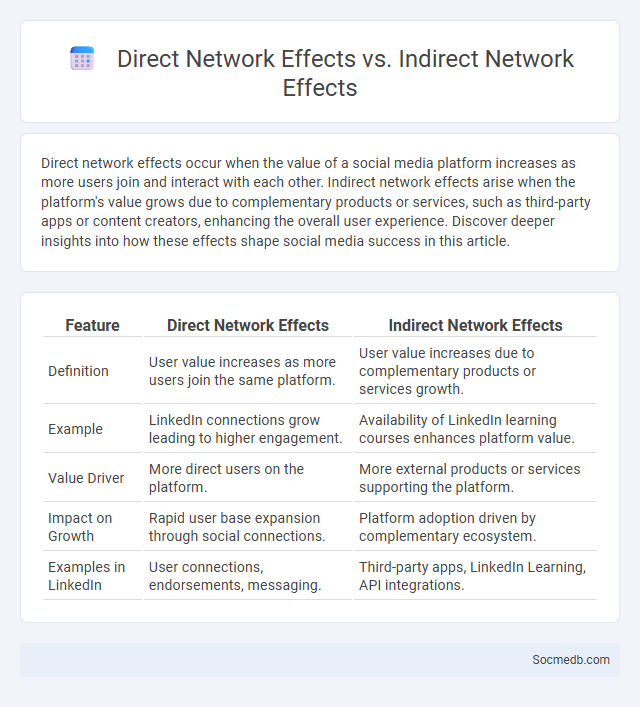 Direct Network Effects vs. Indirect Network Effects

Direct network effects occur when the value of a social media platform increases as more users join and interact with each other. Indirect network effects arise when the platform's value grows due to complementary products or services, such as third-party apps or content creators, enhancing the overall user experience. Discover deeper insights into how these effects shape social media success in this article.

| Feature | Direct Network Effects | Indirect Network Effects |
|---|---|---|
| Definition | User value increases as more users join the same platform. | User value increases due to complementary products or services growth. |
| Example | LinkedIn connections grow leading to higher engagement. | Availability of LinkedIn learning courses enhances platform value. |
| Value Driver | More direct users on the platform. | More external products or services supporting the platform. |
| Impact on Growth | Rapid user base expansion through social connections. | Platform adoption driven by complementary ecosystem. |
| Examples in LinkedIn | User connections, endorsements, messaging. | Third-party apps, LinkedIn Learning, API integrations. |

Socmedb.com