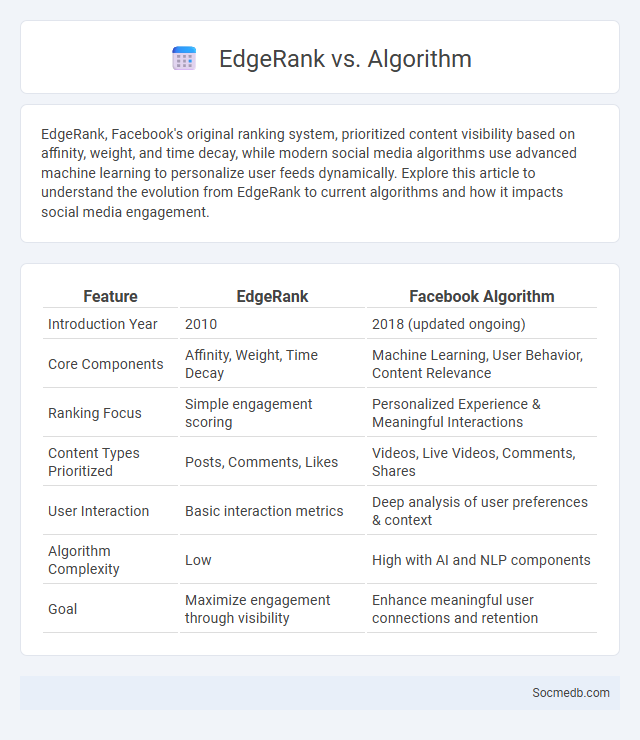 EdgeRank vs. Algorithm

EdgeRank, Facebook's original ranking system, prioritized content visibility based on affinity, weight, and time decay, while modern social media algorithms use advanced machine learning to personalize user feeds dynamically. Explore this article to understand the evolution from EdgeRank to current algorithms and how it impacts social media engagement.

| Feature | EdgeRank | Facebook Algorithm |
|---|---|---|
| Introduction Year | 2010 | 2018 (updated ongoing) |
| Core Components | Affinity, Weight, Time Decay | Machine Learning, User Behavior, Content Relevance |
| Ranking Focus | Simple engagement scoring | Personalized Experience & Meaningful Interactions |
| Content Types Prioritized | Posts, Comments, Likes | Videos, Live Videos, Comments, Shares |
| User Interaction | Basic interaction metrics | Deep analysis of user preferences & context |
| Algorithm Complexity | Low | High with AI and NLP components |
| Goal | Maximize engagement through visibility | Enhance meaningful user connections and retention |

Socmedb.com