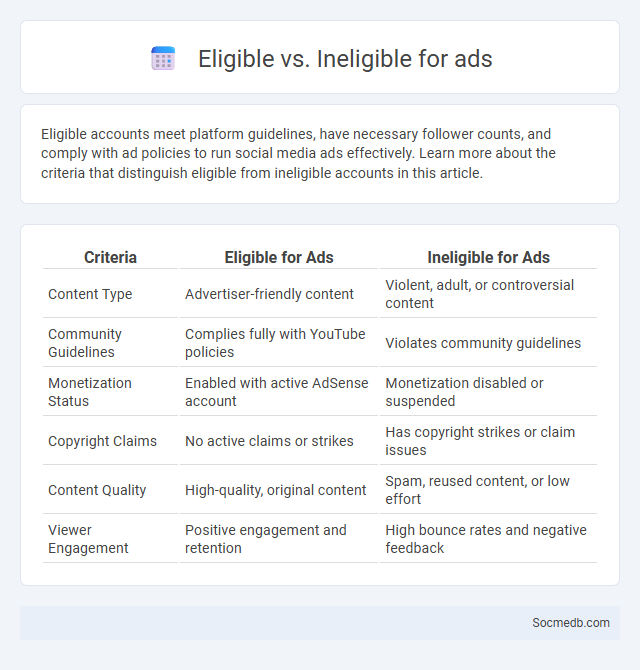 Eligible vs. Ineligible for ads

Eligible accounts meet platform guidelines, have necessary follower counts, and comply with ad policies to run social media ads effectively. Learn more about the criteria that distinguish eligible from ineligible accounts in this article.

| Criteria | Eligible for Ads | Ineligible for Ads |
|---|---|---|
| Content Type | Advertiser-friendly content | Violent, adult, or controversial content |
| Community Guidelines | Complies fully with YouTube policies | Violates community guidelines |
| Monetization Status | Enabled with active AdSense account | Monetization disabled or suspended |
| Copyright Claims | No active claims or strikes | Has copyright strikes or claim issues |
| Content Quality | High-quality, original content | Spam, reused content, or low effort |
| Viewer Engagement | Positive engagement and retention | High bounce rates and negative feedback |

Socmedb.com