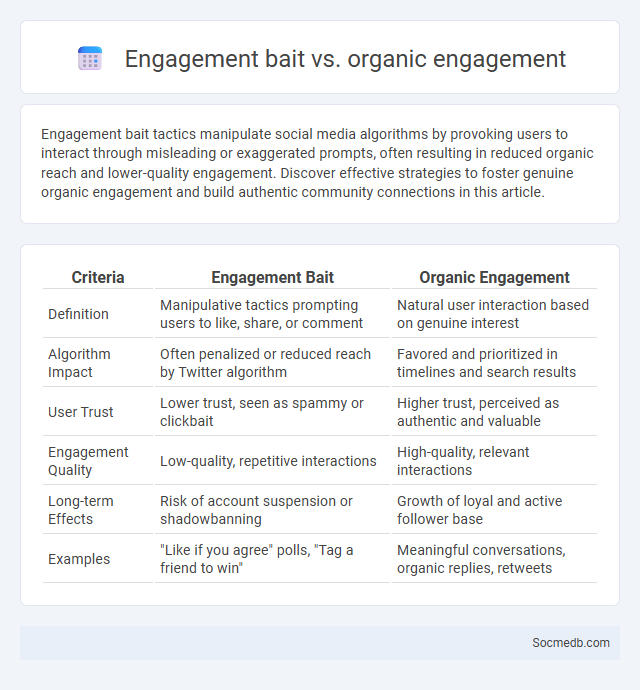 Engagement bait vs. organic engagement

Engagement bait tactics manipulate social media algorithms by provoking users to interact through misleading or exaggerated prompts, often resulting in reduced organic reach and lower-quality engagement. Discover effective strategies to foster genuine organic engagement and build authentic community connections in this article.

| Criteria | Engagement Bait | Organic Engagement |
|---|---|---|
| Definition | Manipulative tactics prompting users to like, share, or comment | Natural user interaction based on genuine interest |
| Algorithm Impact | Often penalized or reduced reach by Twitter algorithm | Favored and prioritized in timelines and search results |
| User Trust | Lower trust, seen as spammy or clickbait | Higher trust, perceived as authentic and valuable |
| Engagement Quality | Low-quality, repetitive interactions | High-quality, relevant interactions |
| Long-term Effects | Risk of account suspension or shadowbanning | Growth of loyal and active follower base |
| Examples | "Like if you agree" polls, "Tag a friend to win" | Meaningful conversations, organic replies, retweets |

Socmedb.com