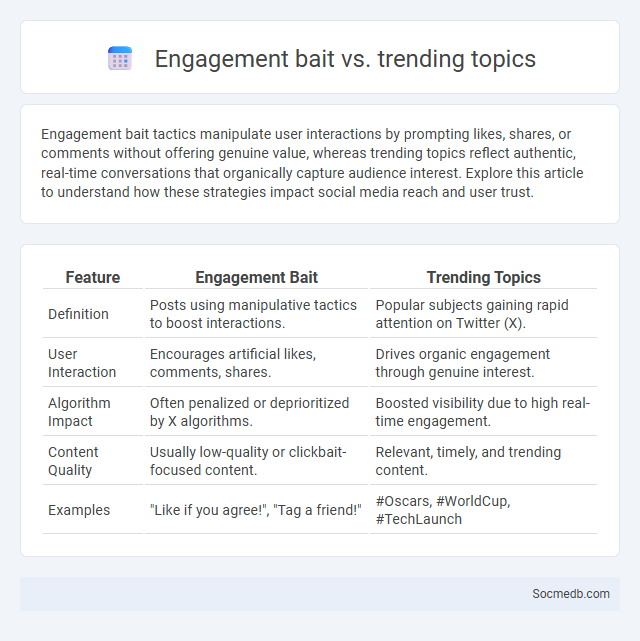 Engagement bait vs. trending topics

Engagement bait tactics manipulate user interactions by prompting likes, shares, or comments without offering genuine value, whereas trending topics reflect authentic, real-time conversations that organically capture audience interest. Explore this article to understand how these strategies impact social media reach and user trust.

| Feature | Engagement Bait | Trending Topics |
|---|---|---|
| Definition | Posts using manipulative tactics to boost interactions. | Popular subjects gaining rapid attention on Twitter (X). |
| User Interaction | Encourages artificial likes, comments, shares. | Drives organic engagement through genuine interest. |
| Algorithm Impact | Often penalized or deprioritized by X algorithms. | Boosted visibility due to high real-time engagement. |
| Content Quality | Usually low-quality or clickbait-focused content. | Relevant, timely, and trending content. |
| Examples | "Like if you agree!", "Tag a friend!" | #Oscars, #WorldCup, #TechLaunch |

Socmedb.com