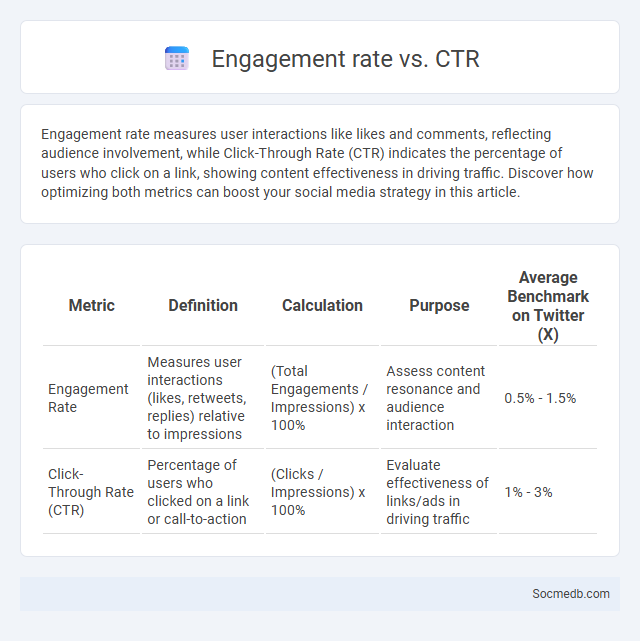 Engagement rate vs. CTR

Engagement rate measures user interactions like likes and comments, reflecting audience involvement, while Click-Through Rate (CTR) indicates the percentage of users who click on a link, showing content effectiveness in driving traffic. Discover how optimizing both metrics can boost your social media strategy in this article.

| Metric | Definition | Calculation | Purpose | Average Benchmark on Twitter (X) |
|---|---|---|---|---|
| Engagement Rate | Measures user interactions (likes, retweets, replies) relative to impressions | (Total Engagements / Impressions) x 100% | Assess content resonance and audience interaction | 0.5% - 1.5% |
| Click-Through Rate (CTR) | Percentage of users who clicked on a link or call-to-action | (Clicks / Impressions) x 100% | Evaluate effectiveness of links/ads in driving traffic | 1% - 3% |

Socmedb.com