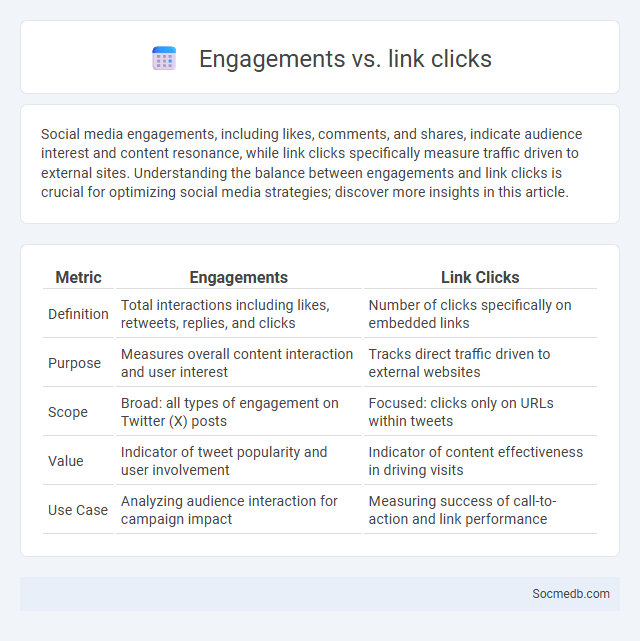 Engagements vs. link clicks

Social media engagements, including likes, comments, and shares, indicate audience interest and content resonance, while link clicks specifically measure traffic driven to external sites. Understanding the balance between engagements and link clicks is crucial for optimizing social media strategies; discover more insights in this article.

| Metric | Engagements | Link Clicks |
|---|---|---|
| Definition | Total interactions including likes, retweets, replies, and clicks | Number of clicks specifically on embedded links |
| Purpose | Measures overall content interaction and user interest | Tracks direct traffic driven to external websites |
| Scope | Broad: all types of engagement on Twitter (X) posts | Focused: clicks only on URLs within tweets |
| Value | Indicator of tweet popularity and user involvement | Indicator of content effectiveness in driving visits |
| Use Case | Analyzing audience interaction for campaign impact | Measuring success of call-to-action and link performance |

Socmedb.com