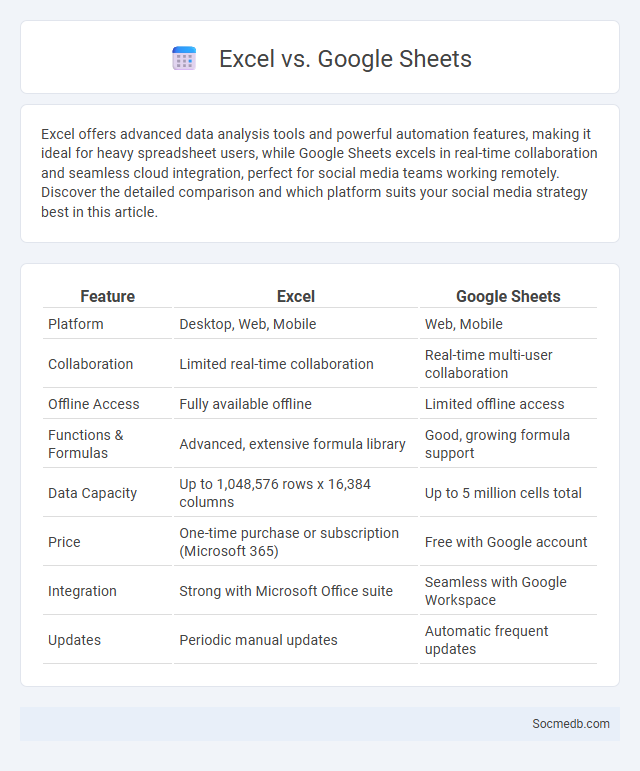 Excel vs. Google Sheets

Excel offers advanced data analysis tools and powerful automation features, making it ideal for heavy spreadsheet users, while Google Sheets excels in real-time collaboration and seamless cloud integration, perfect for social media teams working remotely. Discover the detailed comparison and which platform suits your social media strategy best in this article.

| Feature | Excel | Google Sheets |
|---|---|---|
| Platform | Desktop, Web, Mobile | Web, Mobile |
| Collaboration | Limited real-time collaboration | Real-time multi-user collaboration |
| Offline Access | Fully available offline | Limited offline access |
| Functions & Formulas | Advanced, extensive formula library | Good, growing formula support |
| Data Capacity | Up to 1,048,576 rows x 16,384 columns | Up to 5 million cells total |
| Price | One-time purchase or subscription (Microsoft 365) | Free with Google account |
| Integration | Strong with Microsoft Office suite | Seamless with Google Workspace |
| Updates | Periodic manual updates | Automatic frequent updates |

Socmedb.com