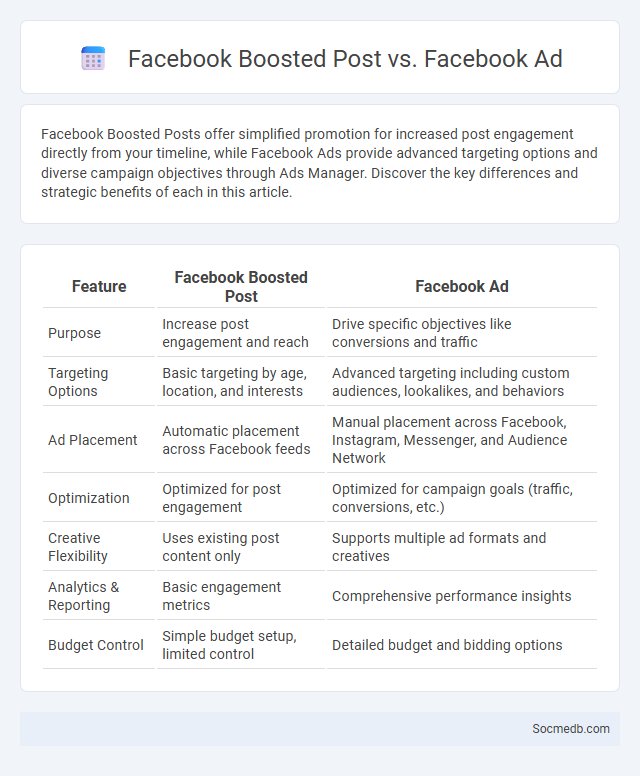 Facebook Boosted Post vs. Facebook Ad

Facebook Boosted Posts offer simplified promotion for increased post engagement directly from your timeline, while Facebook Ads provide advanced targeting options and diverse campaign objectives through Ads Manager. Discover the key differences and strategic benefits of each in this article.

| Feature | Facebook Boosted Post | Facebook Ad |
|---|---|---|
| Purpose | Increase post engagement and reach | Drive specific objectives like conversions and traffic |
| Targeting Options | Basic targeting by age, location, and interests | Advanced targeting including custom audiences, lookalikes, and behaviors |
| Ad Placement | Automatic placement across Facebook feeds | Manual placement across Facebook, Instagram, Messenger, and Audience Network |
| Optimization | Optimized for post engagement | Optimized for campaign goals (traffic, conversions, etc.) |
| Creative Flexibility | Uses existing post content only | Supports multiple ad formats and creatives |
| Analytics & Reporting | Basic engagement metrics | Comprehensive performance insights |
| Budget Control | Simple budget setup, limited control | Detailed budget and bidding options |

Socmedb.com