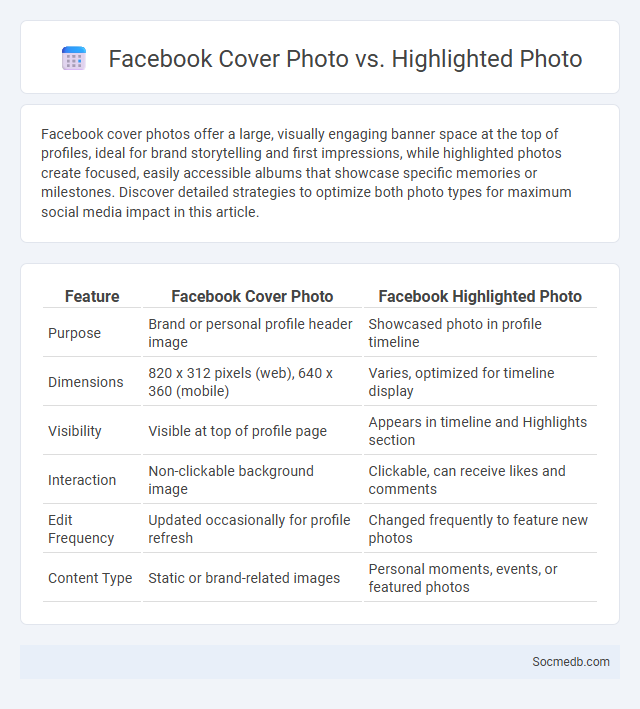 Facebook Cover Photo vs. Highlighted Photo

Facebook cover photos offer a large, visually engaging banner space at the top of profiles, ideal for brand storytelling and first impressions, while highlighted photos create focused, easily accessible albums that showcase specific memories or milestones. Discover detailed strategies to optimize both photo types for maximum social media impact in this article.

| Feature | Facebook Cover Photo | Facebook Highlighted Photo |
|---|---|---|
| Purpose | Brand or personal profile header image | Showcased photo in profile timeline |
| Dimensions | 820 x 312 pixels (web), 640 x 360 (mobile) | Varies, optimized for timeline display |
| Visibility | Visible at top of profile page | Appears in timeline and Highlights section |
| Interaction | Non-clickable background image | Clickable, can receive likes and comments |
| Edit Frequency | Updated occasionally for profile refresh | Changed frequently to feature new photos |
| Content Type | Static or brand-related images | Personal moments, events, or featured photos |

Socmedb.com