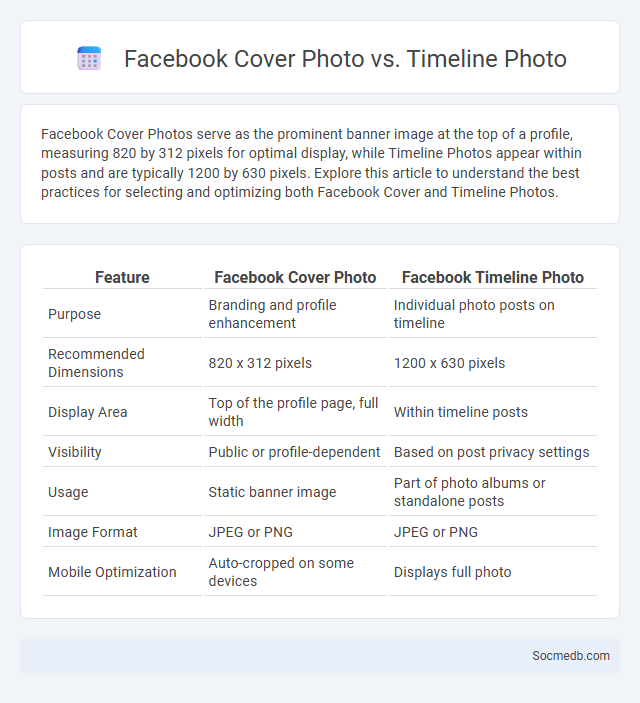 Facebook Cover Photo vs. Timeline Photo

Facebook Cover Photos serve as the prominent banner image at the top of a profile, measuring 820 by 312 pixels for optimal display, while Timeline Photos appear within posts and are typically 1200 by 630 pixels. Explore this article to understand the best practices for selecting and optimizing both Facebook Cover and Timeline Photos.

| Feature | Facebook Cover Photo | Facebook Timeline Photo |
|---|---|---|
| Purpose | Branding and profile enhancement | Individual photo posts on timeline |
| Recommended Dimensions | 820 x 312 pixels | 1200 x 630 pixels |
| Display Area | Top of the profile page, full width | Within timeline posts |
| Visibility | Public or profile-dependent | Based on post privacy settings |
| Usage | Static banner image | Part of photo albums or standalone posts |
| Image Format | JPEG or PNG | JPEG or PNG |
| Mobile Optimization | Auto-cropped on some devices | Displays full photo |

Socmedb.com