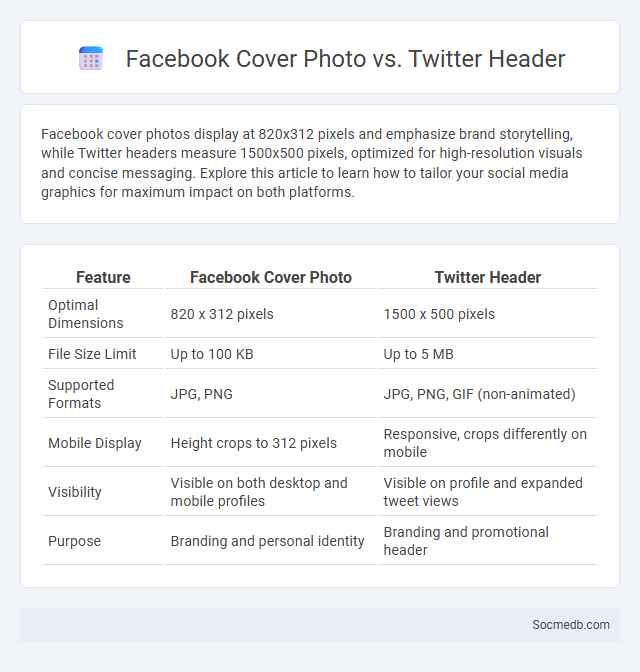 Facebook Cover Photo vs. Twitter Header

Facebook cover photos display at 820x312 pixels and emphasize brand storytelling, while Twitter headers measure 1500x500 pixels, optimized for high-resolution visuals and concise messaging. Explore this article to learn how to tailor your social media graphics for maximum impact on both platforms.

| Feature | Facebook Cover Photo | Twitter Header |
|---|---|---|
| Optimal Dimensions | 820 x 312 pixels | 1500 x 500 pixels |
| File Size Limit | Up to 100 KB | Up to 5 MB |
| Supported Formats | JPG, PNG | JPG, PNG, GIF (non-animated) |
| Mobile Display | Height crops to 312 pixels | Responsive, crops differently on mobile |
| Visibility | Visible on both desktop and mobile profiles | Visible on profile and expanded tweet views |
| Purpose | Branding and personal identity | Branding and promotional header |

Socmedb.com