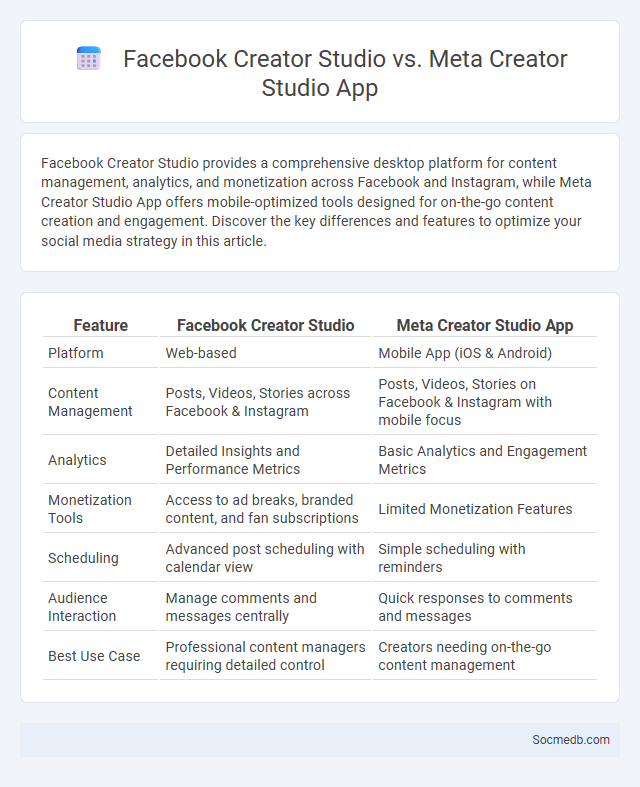 Facebook Creator Studio vs. Meta Creator Studio App

Facebook Creator Studio provides a comprehensive desktop platform for content management, analytics, and monetization across Facebook and Instagram, while Meta Creator Studio App offers mobile-optimized tools designed for on-the-go content creation and engagement. Discover the key differences and features to optimize your social media strategy in this article.

| Feature | Facebook Creator Studio | Meta Creator Studio App |
|---|---|---|
| Platform | Web-based | Mobile App (iOS & Android) |
| Content Management | Posts, Videos, Stories across Facebook & Instagram | Posts, Videos, Stories on Facebook & Instagram with mobile focus |
| Analytics | Detailed Insights and Performance Metrics | Basic Analytics and Engagement Metrics |
| Monetization Tools | Access to ad breaks, branded content, and fan subscriptions | Limited Monetization Features |
| Scheduling | Advanced post scheduling with calendar view | Simple scheduling with reminders |
| Audience Interaction | Manage comments and messages centrally | Quick responses to comments and messages |
| Best Use Case | Professional content managers requiring detailed control | Creators needing on-the-go content management |

Socmedb.com