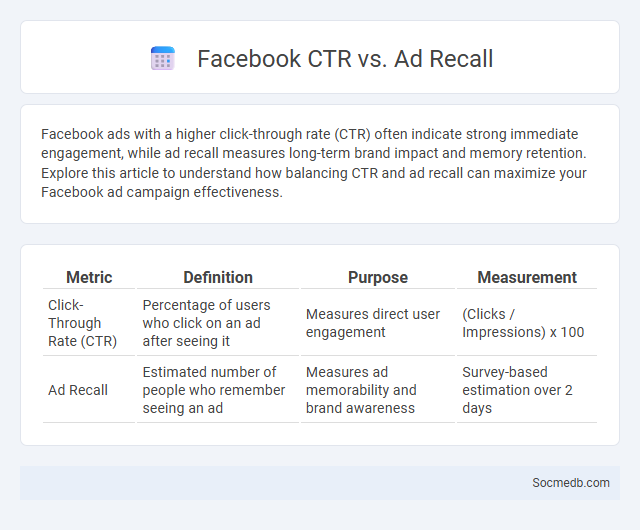 Facebook CTR vs. Ad Recall

Facebook ads with a higher click-through rate (CTR) often indicate strong immediate engagement, while ad recall measures long-term brand impact and memory retention. Explore this article to understand how balancing CTR and ad recall can maximize your Facebook ad campaign effectiveness.

| Metric | Definition | Purpose | Measurement |
|---|---|---|---|
| Click-Through Rate (CTR) | Percentage of users who click on an ad after seeing it | Measures direct user engagement | (Clicks / Impressions) x 100 |
| Ad Recall | Estimated number of people who remember seeing an ad | Measures ad memorability and brand awareness | Survey-based estimation over 2 days |

Socmedb.com