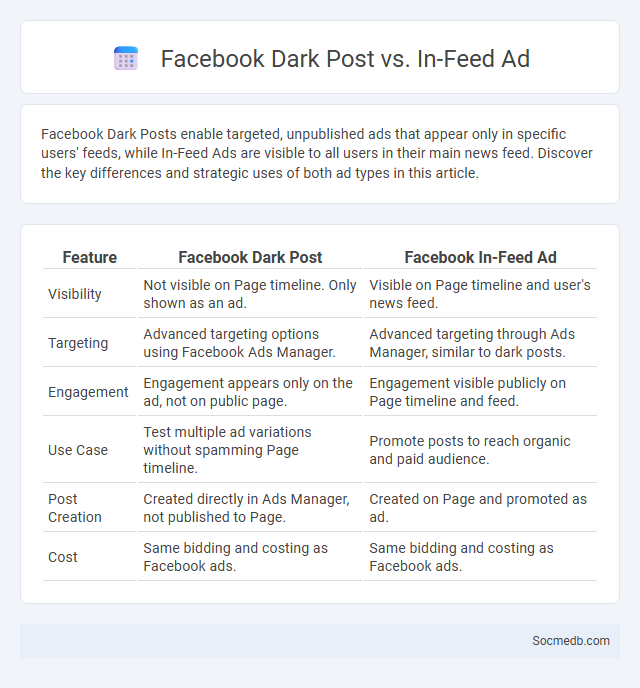 Facebook Dark Post vs. In-Feed Ad

Facebook Dark Posts enable targeted, unpublished ads that appear only in specific users' feeds, while In-Feed Ads are visible to all users in their main news feed. Discover the key differences and strategic uses of both ad types in this article.

| Feature | Facebook Dark Post | Facebook In-Feed Ad |
|---|---|---|
| Visibility | Not visible on Page timeline. Only shown as an ad. | Visible on Page timeline and user's news feed. |
| Targeting | Advanced targeting options using Facebook Ads Manager. | Advanced targeting through Ads Manager, similar to dark posts. |
| Engagement | Engagement appears only on the ad, not on public page. | Engagement visible publicly on Page timeline and feed. |
| Use Case | Test multiple ad variations without spamming Page timeline. | Promote posts to reach organic and paid audience. |
| Post Creation | Created directly in Ads Manager, not published to Page. | Created on Page and promoted as ad. |
| Cost | Same bidding and costing as Facebook ads. | Same bidding and costing as Facebook ads. |

Socmedb.com