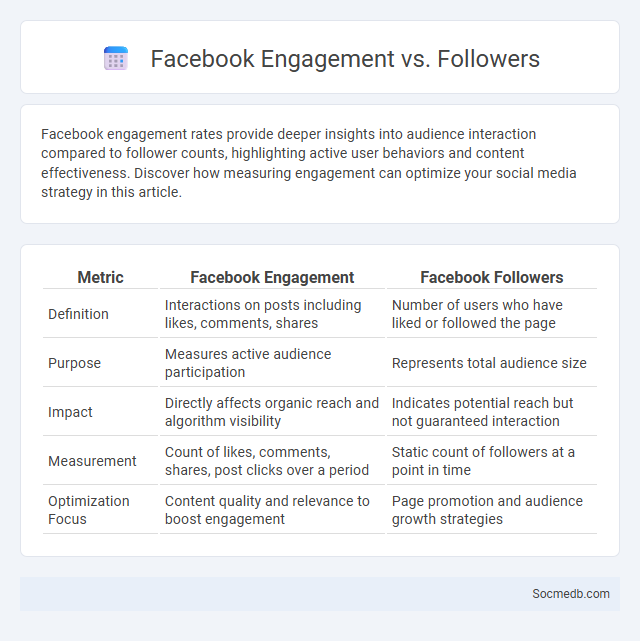 Facebook Engagement vs. Followers

Facebook engagement rates provide deeper insights into audience interaction compared to follower counts, highlighting active user behaviors and content effectiveness. Discover how measuring engagement can optimize your social media strategy in this article.

| Metric | Facebook Engagement | Facebook Followers |
|---|---|---|
| Definition | Interactions on posts including likes, comments, shares | Number of users who have liked or followed the page |
| Purpose | Measures active audience participation | Represents total audience size |
| Impact | Directly affects organic reach and algorithm visibility | Indicates potential reach but not guaranteed interaction |
| Measurement | Count of likes, comments, shares, post clicks over a period | Static count of followers at a point in time |
| Optimization Focus | Content quality and relevance to boost engagement | Page promotion and audience growth strategies |

Socmedb.com