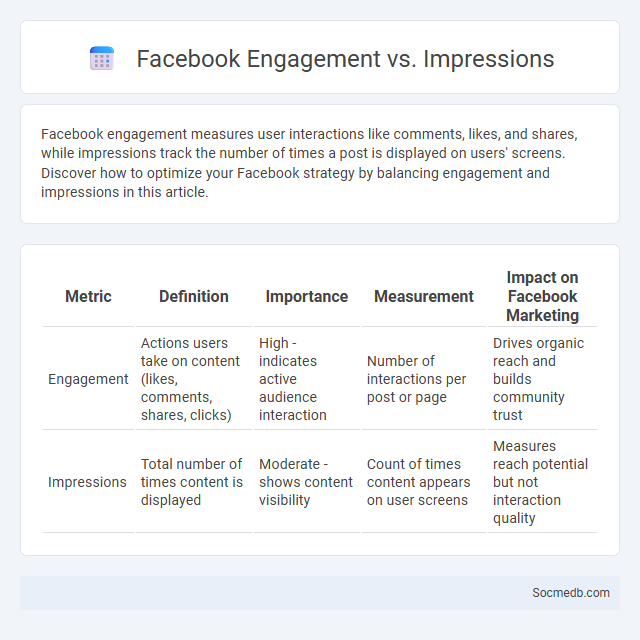 Facebook Engagement vs. Impressions

Facebook engagement measures user interactions like comments, likes, and shares, while impressions track the number of times a post is displayed on users' screens. Discover how to optimize your Facebook strategy by balancing engagement and impressions in this article.

| Metric | Definition | Importance | Measurement | Impact on Facebook Marketing |
|---|---|---|---|---|
| Engagement | Actions users take on content (likes, comments, shares, clicks) | High - indicates active audience interaction | Number of interactions per post or page | Drives organic reach and builds community trust |
| Impressions | Total number of times content is displayed | Moderate - shows content visibility | Count of times content appears on user screens | Measures reach potential but not interaction quality |

Socmedb.com