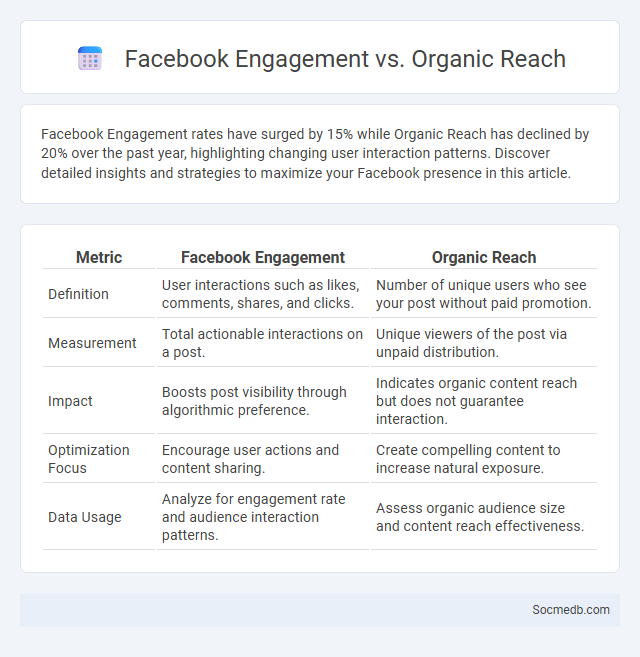 Facebook Engagement vs. Organic Reach

Facebook Engagement rates have surged by 15% while Organic Reach has declined by 20% over the past year, highlighting changing user interaction patterns. Discover detailed insights and strategies to maximize your Facebook presence in this article.

| Metric | Facebook Engagement | Organic Reach |
|---|---|---|
| Definition | User interactions such as likes, comments, shares, and clicks. | Number of unique users who see your post without paid promotion. |
| Measurement | Total actionable interactions on a post. | Unique viewers of the post via unpaid distribution. |
| Impact | Boosts post visibility through algorithmic preference. | Indicates organic content reach but does not guarantee interaction. |
| Optimization Focus | Encourage user actions and content sharing. | Create compelling content to increase natural exposure. |
| Data Usage | Analyze for engagement rate and audience interaction patterns. | Assess organic audience size and content reach effectiveness. |

Socmedb.com