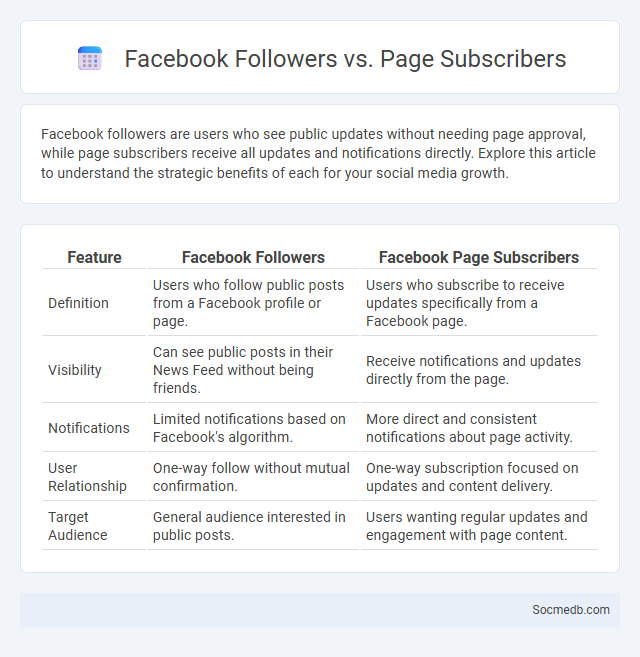 Facebook Followers vs. Page Subscribers

Facebook followers are users who see public updates without needing page approval, while page subscribers receive all updates and notifications directly. Explore this article to understand the strategic benefits of each for your social media growth.

| Feature | Facebook Followers | Facebook Page Subscribers |
|---|---|---|
| Definition | Users who follow public posts from a Facebook profile or page. | Users who subscribe to receive updates specifically from a Facebook page. |
| Visibility | Can see public posts in their News Feed without being friends. | Receive notifications and updates directly from the page. |
| Notifications | Limited notifications based on Facebook's algorithm. | More direct and consistent notifications about page activity. |
| User Relationship | One-way follow without mutual confirmation. | One-way subscription focused on updates and content delivery. |
| Target Audience | General audience interested in public posts. | Users wanting regular updates and engagement with page content. |

Socmedb.com