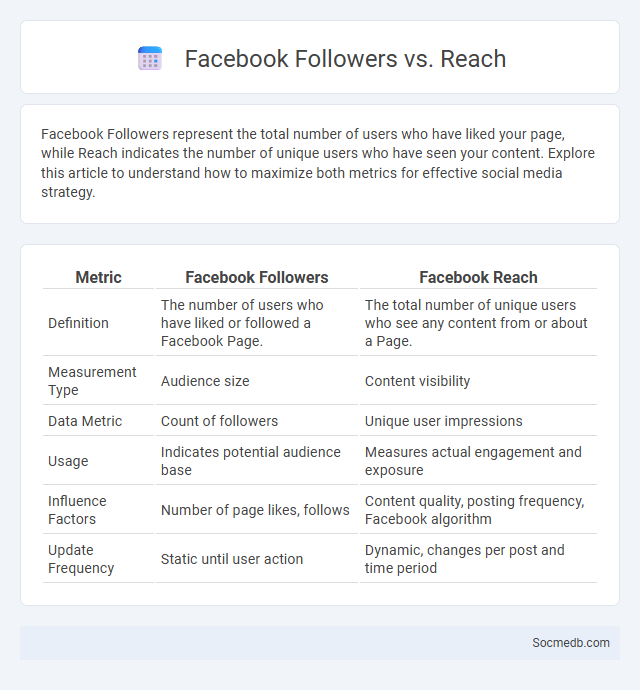 Facebook Followers vs. Reach

Facebook Followers represent the total number of users who have liked your page, while Reach indicates the number of unique users who have seen your content. Explore this article to understand how to maximize both metrics for effective social media strategy.

| Metric | Facebook Followers | Facebook Reach |
|---|---|---|
| Definition | The number of users who have liked or followed a Facebook Page. | The total number of unique users who see any content from or about a Page. |
| Measurement Type | Audience size | Content visibility |
| Data Metric | Count of followers | Unique user impressions |
| Usage | Indicates potential audience base | Measures actual engagement and exposure |
| Influence Factors | Number of page likes, follows | Content quality, posting frequency, Facebook algorithm |
| Update Frequency | Static until user action | Dynamic, changes per post and time period |

Socmedb.com