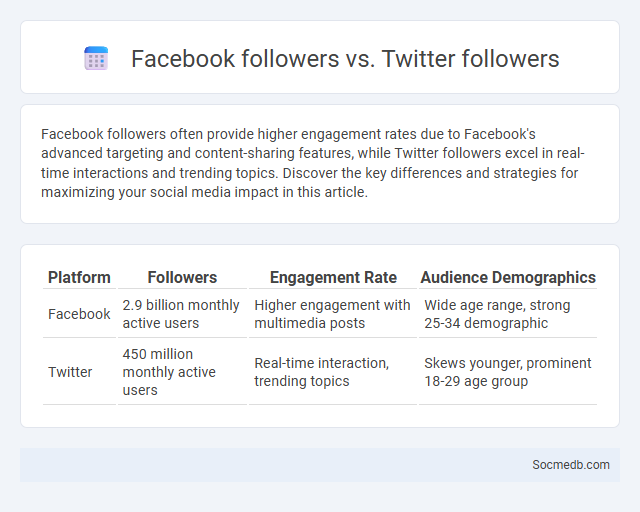 Facebook followers vs. Twitter followers

Facebook followers often provide higher engagement rates due to Facebook's advanced targeting and content-sharing features, while Twitter followers excel in real-time interactions and trending topics. Discover the key differences and strategies for maximizing your social media impact in this article.

| Platform | Followers | Engagement Rate | Audience Demographics |
|---|---|---|---|
| Facebook | 2.9 billion monthly active users | Higher engagement with multimedia posts | Wide age range, strong 25-34 demographic |
| Twitter | 450 million monthly active users | Real-time interaction, trending topics | Skews younger, prominent 18-29 age group |

Socmedb.com