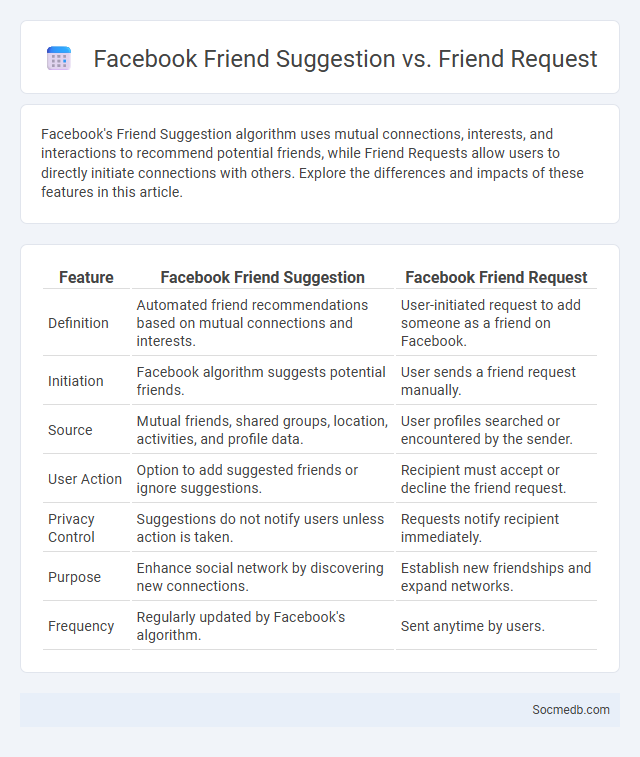 Facebook Friend Suggestion vs. Friend Request

Facebook's Friend Suggestion algorithm uses mutual connections, interests, and interactions to recommend potential friends, while Friend Requests allow users to directly initiate connections with others. Explore the differences and impacts of these features in this article.

| Feature | Facebook Friend Suggestion | Facebook Friend Request |
|---|---|---|
| Definition | Automated friend recommendations based on mutual connections and interests. | User-initiated request to add someone as a friend on Facebook. |
| Initiation | Facebook algorithm suggests potential friends. | User sends a friend request manually. |
| Source | Mutual friends, shared groups, location, activities, and profile data. | User profiles searched or encountered by the sender. |
| User Action | Option to add suggested friends or ignore suggestions. | Recipient must accept or decline the friend request. |
| Privacy Control | Suggestions do not notify users unless action is taken. | Requests notify recipient immediately. |
| Purpose | Enhance social network by discovering new connections. | Establish new friendships and expand networks. |
| Frequency | Regularly updated by Facebook's algorithm. | Sent anytime by users. |

Socmedb.com