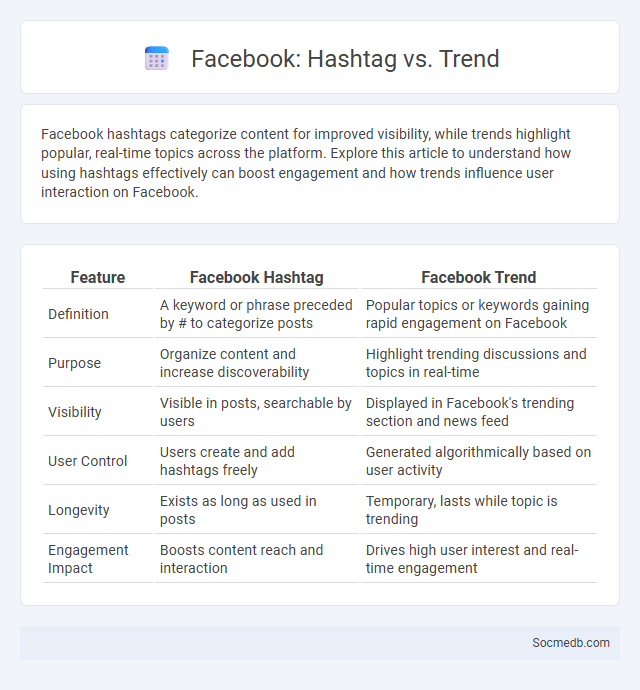 Facebook: Hashtag vs. Trend

Facebook hashtags categorize content for improved visibility, while trends highlight popular, real-time topics across the platform. Explore this article to understand how using hashtags effectively can boost engagement and how trends influence user interaction on Facebook.

| Feature | Facebook Hashtag | Facebook Trend |
|---|---|---|
| Definition | A keyword or phrase preceded by # to categorize posts | Popular topics or keywords gaining rapid engagement on Facebook |
| Purpose | Organize content and increase discoverability | Highlight trending discussions and topics in real-time |
| Visibility | Visible in posts, searchable by users | Displayed in Facebook's trending section and news feed |
| User Control | Users create and add hashtags freely | Generated algorithmically based on user activity |
| Longevity | Exists as long as used in posts | Temporary, lasts while topic is trending |
| Engagement Impact | Boosts content reach and interaction | Drives high user interest and real-time engagement |

Socmedb.com