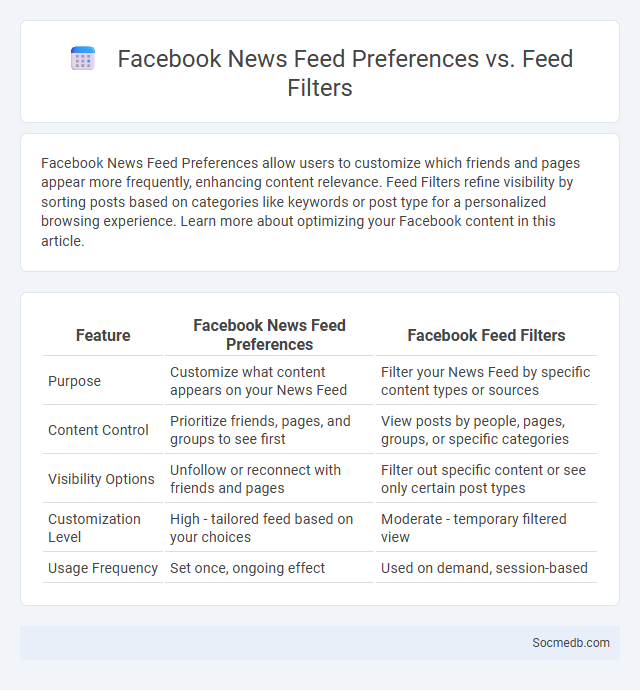 Facebook News Feed Preferences vs. Feed Filters

Facebook News Feed Preferences allow users to customize which friends and pages appear more frequently, enhancing content relevance. Feed Filters refine visibility by sorting posts based on categories like keywords or post type for a personalized browsing experience. Learn more about optimizing your Facebook content in this article.

| Feature | Facebook News Feed Preferences | Facebook Feed Filters |
|---|---|---|
| Purpose | Customize what content appears on your News Feed | Filter your News Feed by specific content types or sources |
| Content Control | Prioritize friends, pages, and groups to see first | View posts by people, pages, groups, or specific categories |
| Visibility Options | Unfollow or reconnect with friends and pages | Filter out specific content or see only certain post types |
| Customization Level | High - tailored feed based on your choices | Moderate - temporary filtered view |
| Usage Frequency | Set once, ongoing effect | Used on demand, session-based |

Socmedb.com