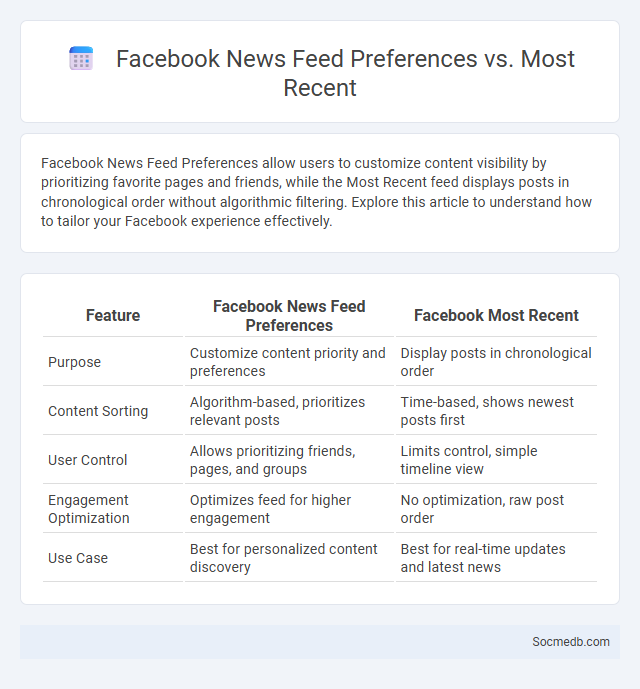 Facebook News Feed Preferences vs. Most Recent

Facebook News Feed Preferences allow users to customize content visibility by prioritizing favorite pages and friends, while the Most Recent feed displays posts in chronological order without algorithmic filtering. Explore this article to understand how to tailor your Facebook experience effectively.

| Feature | Facebook News Feed Preferences | Facebook Most Recent |
|---|---|---|
| Purpose | Customize content priority and preferences | Display posts in chronological order |
| Content Sorting | Algorithm-based, prioritizes relevant posts | Time-based, shows newest posts first |
| User Control | Allows prioritizing friends, pages, and groups | Limits control, simple timeline view |
| Engagement Optimization | Optimizes feed for higher engagement | No optimization, raw post order |
| Use Case | Best for personalized content discovery | Best for real-time updates and latest news |

Socmedb.com