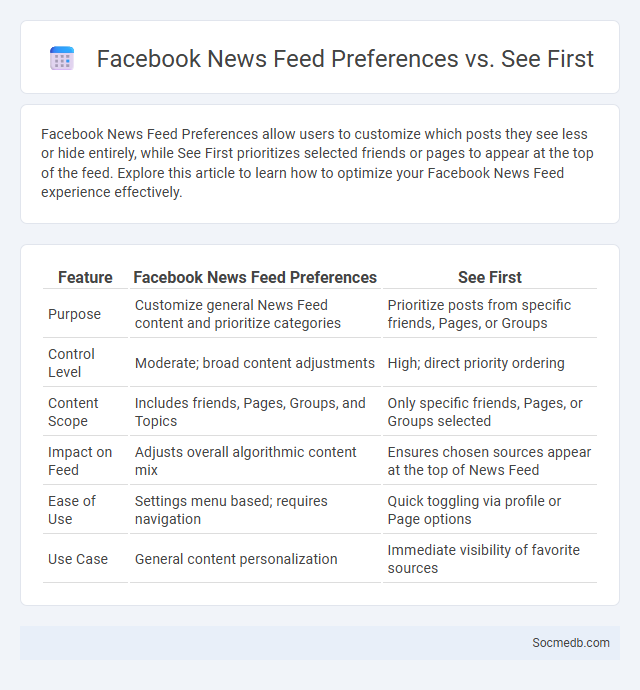 Facebook News Feed Preferences vs. See First

Facebook News Feed Preferences allow users to customize which posts they see less or hide entirely, while See First prioritizes selected friends or pages to appear at the top of the feed. Explore this article to learn how to optimize your Facebook News Feed experience effectively.

| Feature | Facebook News Feed Preferences | See First |
|---|---|---|
| Purpose | Customize general News Feed content and prioritize categories | Prioritize posts from specific friends, Pages, or Groups |
| Control Level | Moderate; broad content adjustments | High; direct priority ordering |
| Content Scope | Includes friends, Pages, Groups, and Topics | Only specific friends, Pages, or Groups selected |
| Impact on Feed | Adjusts overall algorithmic content mix | Ensures chosen sources appear at the top of News Feed |
| Ease of Use | Settings menu based; requires navigation | Quick toggling via profile or Page options |
| Use Case | General content personalization | Immediate visibility of favorite sources |

Socmedb.com