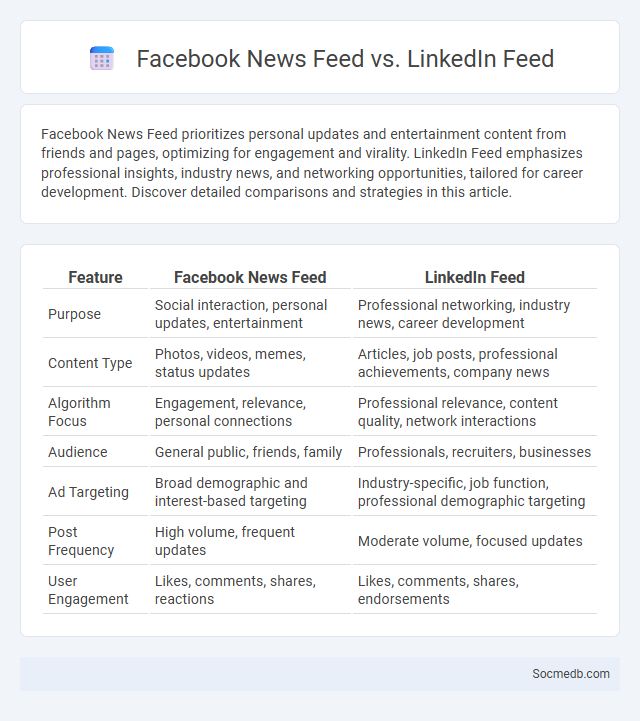 Facebook News Feed vs. LinkedIn Feed

Facebook News Feed prioritizes personal updates and entertainment content from friends and pages, optimizing for engagement and virality. LinkedIn Feed emphasizes professional insights, industry news, and networking opportunities, tailored for career development. Discover detailed comparisons and strategies in this article.

| Feature | Facebook News Feed | LinkedIn Feed |
|---|---|---|
| Purpose | Social interaction, personal updates, entertainment | Professional networking, industry news, career development |
| Content Type | Photos, videos, memes, status updates | Articles, job posts, professional achievements, company news |
| Algorithm Focus | Engagement, relevance, personal connections | Professional relevance, content quality, network interactions |
| Audience | General public, friends, family | Professionals, recruiters, businesses |
| Ad Targeting | Broad demographic and interest-based targeting | Industry-specific, job function, professional demographic targeting |
| Post Frequency | High volume, frequent updates | Moderate volume, focused updates |
| User Engagement | Likes, comments, shares, reactions | Likes, comments, shares, endorsements |

Socmedb.com