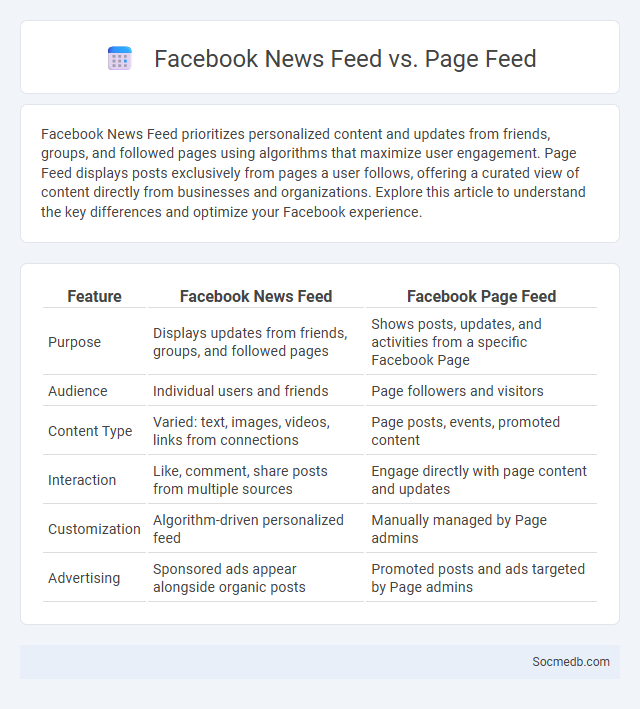 Facebook News Feed vs. Page Feed

Facebook News Feed prioritizes personalized content and updates from friends, groups, and followed pages using algorithms that maximize user engagement. Page Feed displays posts exclusively from pages a user follows, offering a curated view of content directly from businesses and organizations. Explore this article to understand the key differences and optimize your Facebook experience.

| Feature | Facebook News Feed | Facebook Page Feed |
|---|---|---|
| Purpose | Displays updates from friends, groups, and followed pages | Shows posts, updates, and activities from a specific Facebook Page |
| Audience | Individual users and friends | Page followers and visitors |
| Content Type | Varied: text, images, videos, links from connections | Page posts, events, promoted content |
| Interaction | Like, comment, share posts from multiple sources | Engage directly with page content and updates |
| Customization | Algorithm-driven personalized feed | Manually managed by Page admins |
| Advertising | Sponsored ads appear alongside organic posts | Promoted posts and ads targeted by Page admins |

Socmedb.com