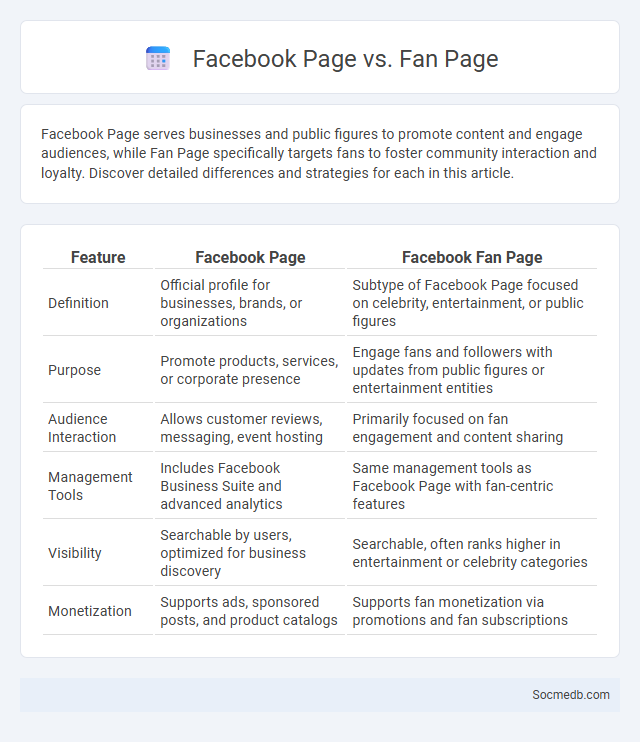 Facebook Page vs. Fan Page

Facebook Page serves businesses and public figures to promote content and engage audiences, while Fan Page specifically targets fans to foster community interaction and loyalty. Discover detailed differences and strategies for each in this article.

| Feature | Facebook Page | Facebook Fan Page |
|---|---|---|
| Definition | Official profile for businesses, brands, or organizations | Subtype of Facebook Page focused on celebrity, entertainment, or public figures |
| Purpose | Promote products, services, or corporate presence | Engage fans and followers with updates from public figures or entertainment entities |
| Audience Interaction | Allows customer reviews, messaging, event hosting | Primarily focused on fan engagement and content sharing |
| Management Tools | Includes Facebook Business Suite and advanced analytics | Same management tools as Facebook Page with fan-centric features |
| Visibility | Searchable by users, optimized for business discovery | Searchable, often ranks higher in entertainment or celebrity categories |
| Monetization | Supports ads, sponsored posts, and product catalogs | Supports fan monetization via promotions and fan subscriptions |

Socmedb.com