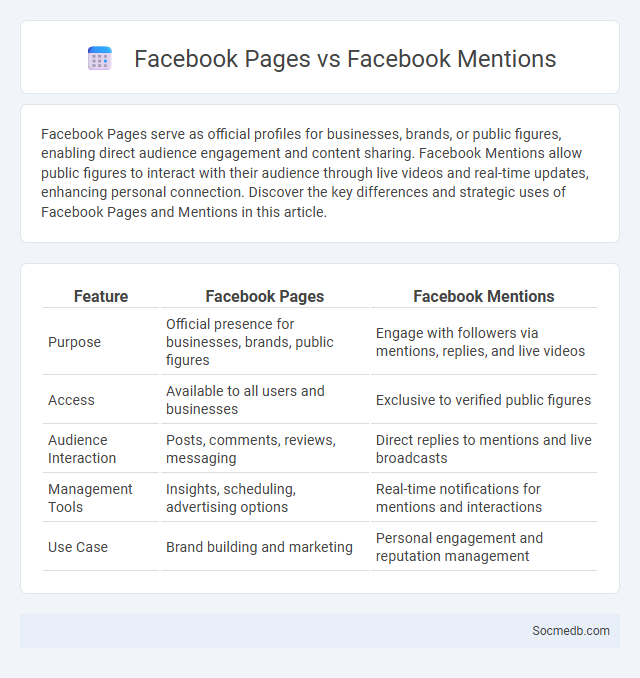 Facebook Pages vs Facebook Mentions

Facebook Pages serve as official profiles for businesses, brands, or public figures, enabling direct audience engagement and content sharing. Facebook Mentions allow public figures to interact with their audience through live videos and real-time updates, enhancing personal connection. Discover the key differences and strategic uses of Facebook Pages and Mentions in this article.

| Feature | Facebook Pages | Facebook Mentions |
|---|---|---|
| Purpose | Official presence for businesses, brands, public figures | Engage with followers via mentions, replies, and live videos |
| Access | Available to all users and businesses | Exclusive to verified public figures |
| Audience Interaction | Posts, comments, reviews, messaging | Direct replies to mentions and live broadcasts |
| Management Tools | Insights, scheduling, advertising options | Real-time notifications for mentions and interactions |
| Use Case | Brand building and marketing | Personal engagement and reputation management |

Socmedb.com