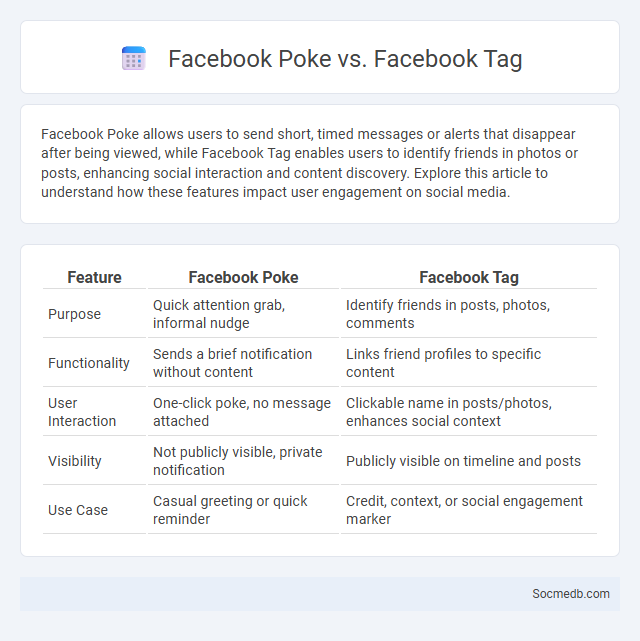 Facebook Poke vs. Facebook Tag

Facebook Poke allows users to send short, timed messages or alerts that disappear after being viewed, while Facebook Tag enables users to identify friends in photos or posts, enhancing social interaction and content discovery. Explore this article to understand how these features impact user engagement on social media.

| Feature | Facebook Poke | Facebook Tag |
|---|---|---|
| Purpose | Quick attention grab, informal nudge | Identify friends in posts, photos, comments |
| Functionality | Sends a brief notification without content | Links friend profiles to specific content |
| User Interaction | One-click poke, no message attached | Clickable name in posts/photos, enhances social context |
| Visibility | Not publicly visible, private notification | Publicly visible on timeline and posts |
| Use Case | Casual greeting or quick reminder | Credit, context, or social engagement marker |

Socmedb.com