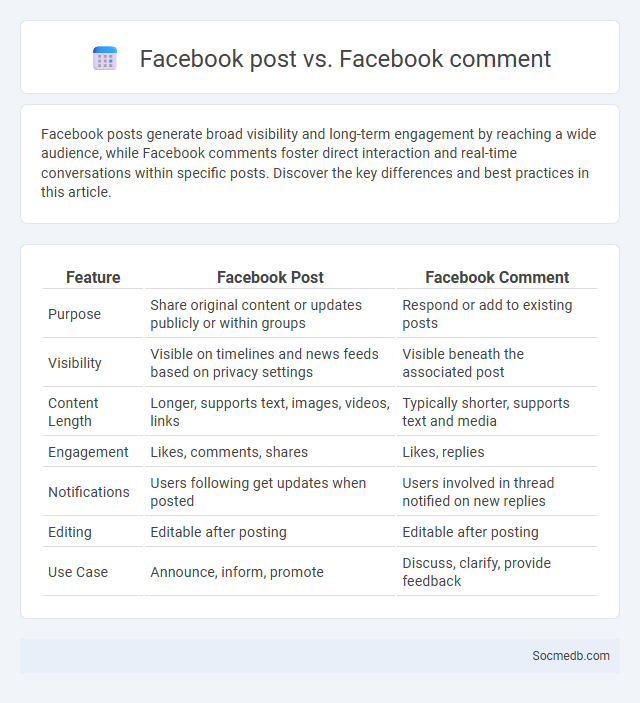 Facebook post vs. Facebook comment

Facebook posts generate broad visibility and long-term engagement by reaching a wide audience, while Facebook comments foster direct interaction and real-time conversations within specific posts. Discover the key differences and best practices in this article.

| Feature | Facebook Post | Facebook Comment |
|---|---|---|
| Purpose | Share original content or updates publicly or within groups | Respond or add to existing posts |
| Visibility | Visible on timelines and news feeds based on privacy settings | Visible beneath the associated post |
| Content Length | Longer, supports text, images, videos, links | Typically shorter, supports text and media |
| Engagement | Likes, comments, shares | Likes, replies |
| Notifications | Users following get updates when posted | Users involved in thread notified on new replies |
| Editing | Editable after posting | Editable after posting |
| Use Case | Announce, inform, promote | Discuss, clarify, provide feedback |

Socmedb.com