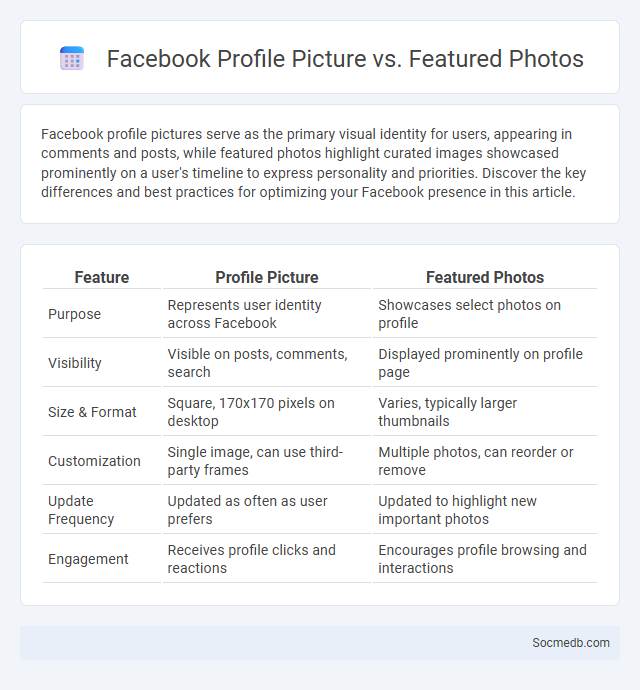 Facebook Profile Picture vs. Featured Photos

Facebook profile pictures serve as the primary visual identity for users, appearing in comments and posts, while featured photos highlight curated images showcased prominently on a user's timeline to express personality and priorities. Discover the key differences and best practices for optimizing your Facebook presence in this article.

| Feature | Profile Picture | Featured Photos |
|---|---|---|
| Purpose | Represents user identity across Facebook | Showcases select photos on profile |
| Visibility | Visible on posts, comments, search | Displayed prominently on profile page |
| Size & Format | Square, 170x170 pixels on desktop | Varies, typically larger thumbnails |
| Customization | Single image, can use third-party frames | Multiple photos, can reorder or remove |
| Update Frequency | Updated as often as user prefers | Updated to highlight new important photos |
| Engagement | Receives profile clicks and reactions | Encourages profile browsing and interactions |

Socmedb.com