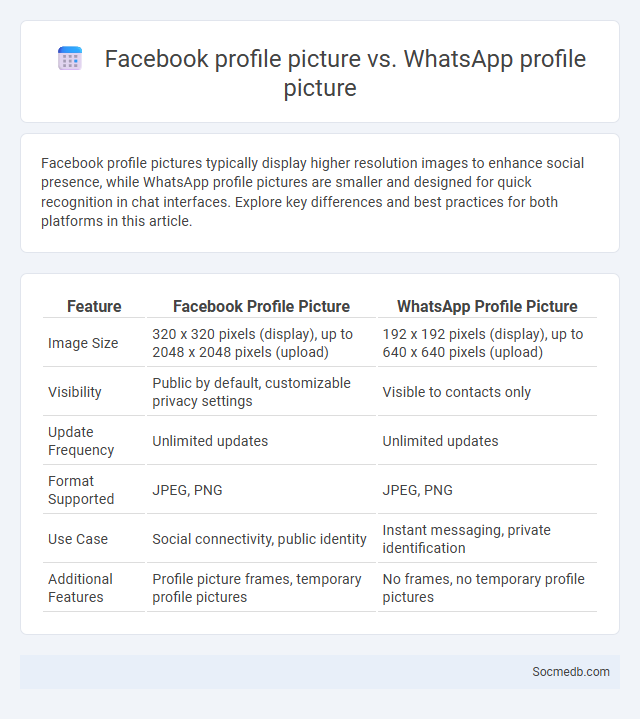 Facebook profile picture vs. WhatsApp profile picture

Facebook profile pictures typically display higher resolution images to enhance social presence, while WhatsApp profile pictures are smaller and designed for quick recognition in chat interfaces. Explore key differences and best practices for both platforms in this article.

| Feature | Facebook Profile Picture | WhatsApp Profile Picture |
|---|---|---|
| Image Size | 320 x 320 pixels (display), up to 2048 x 2048 pixels (upload) | 192 x 192 pixels (display), up to 640 x 640 pixels (upload) |
| Visibility | Public by default, customizable privacy settings | Visible to contacts only |
| Update Frequency | Unlimited updates | Unlimited updates |
| Format Supported | JPEG, PNG | JPEG, PNG |
| Use Case | Social connectivity, public identity | Instant messaging, private identification |
| Additional Features | Profile picture frames, temporary profile pictures | No frames, no temporary profile pictures |

Socmedb.com