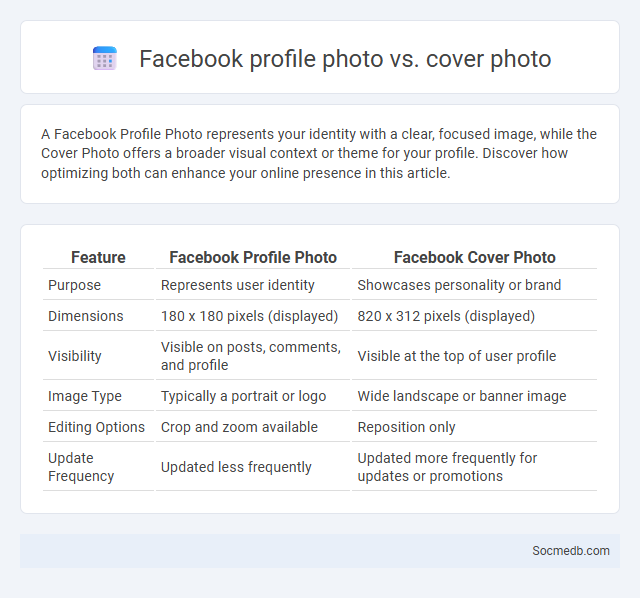 Facebook profile photo vs. cover photo

A Facebook Profile Photo represents your identity with a clear, focused image, while the Cover Photo offers a broader visual context or theme for your profile. Discover how optimizing both can enhance your online presence in this article.

| Feature | Facebook Profile Photo | Facebook Cover Photo |
|---|---|---|
| Purpose | Represents user identity | Showcases personality or brand |
| Dimensions | 180 x 180 pixels (displayed) | 820 x 312 pixels (displayed) |
| Visibility | Visible on posts, comments, and profile | Visible at the top of user profile |
| Image Type | Typically a portrait or logo | Wide landscape or banner image |
| Editing Options | Crop and zoom available | Reposition only |
| Update Frequency | Updated less frequently | Updated more frequently for updates or promotions |

Socmedb.com