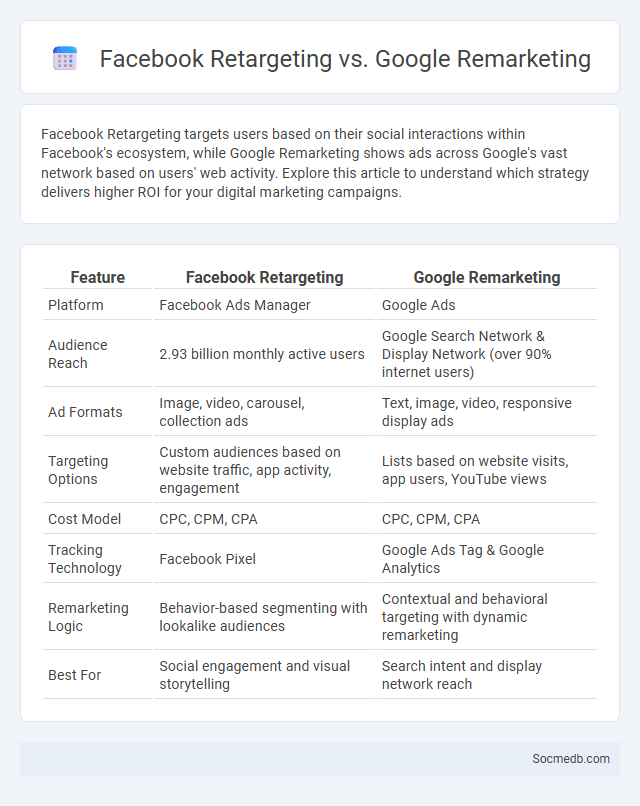 Facebook Retargeting vs. Google Remarketing

Facebook Retargeting targets users based on their social interactions within Facebook's ecosystem, while Google Remarketing shows ads across Google's vast network based on users' web activity. Explore this article to understand which strategy delivers higher ROI for your digital marketing campaigns.

| Feature | Facebook Retargeting | Google Remarketing |
|---|---|---|
| Platform | Facebook Ads Manager | Google Ads |
| Audience Reach | 2.93 billion monthly active users | Google Search Network & Display Network (over 90% internet users) |
| Ad Formats | Image, video, carousel, collection ads | Text, image, video, responsive display ads |
| Targeting Options | Custom audiences based on website traffic, app activity, engagement | Lists based on website visits, app users, YouTube views |
| Cost Model | CPC, CPM, CPA | CPC, CPM, CPA |
| Tracking Technology | Facebook Pixel | Google Ads Tag & Google Analytics |
| Remarketing Logic | Behavior-based segmenting with lookalike audiences | Contextual and behavioral targeting with dynamic remarketing |
| Best For | Social engagement and visual storytelling | Search intent and display network reach |

Socmedb.com