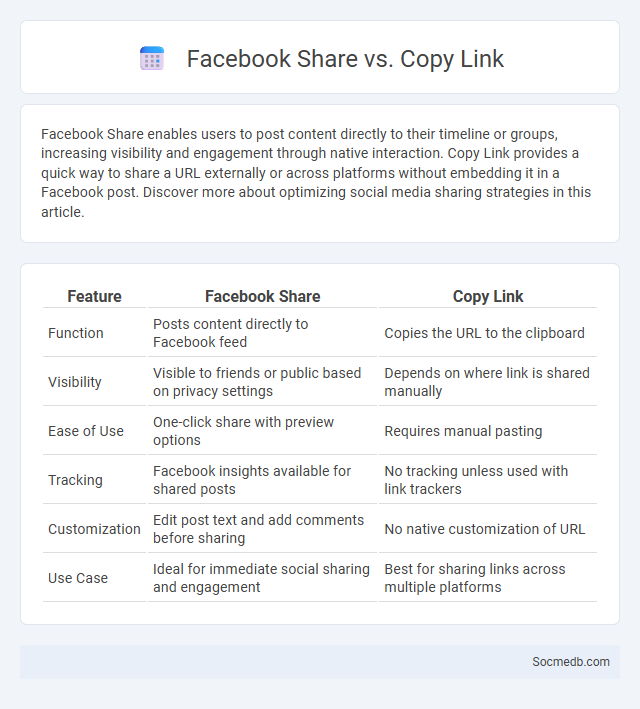 Facebook Share vs. Copy Link

Facebook Share enables users to post content directly to their timeline or groups, increasing visibility and engagement through native interaction. Copy Link provides a quick way to share a URL externally or across platforms without embedding it in a Facebook post. Discover more about optimizing social media sharing strategies in this article.

| Feature | Facebook Share | Copy Link |
|---|---|---|
| Function | Posts content directly to Facebook feed | Copies the URL to the clipboard |
| Visibility | Visible to friends or public based on privacy settings | Depends on where link is shared manually |
| Ease of Use | One-click share with preview options | Requires manual pasting |
| Tracking | Facebook insights available for shared posts | No tracking unless used with link trackers |
| Customization | Edit post text and add comments before sharing | No native customization of URL |
| Use Case | Ideal for immediate social sharing and engagement | Best for sharing links across multiple platforms |

Socmedb.com