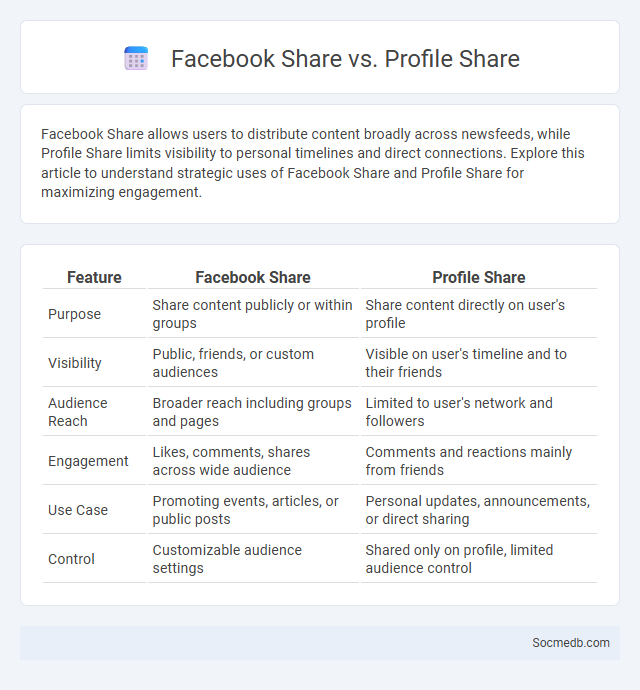 Facebook Share vs. Profile Share

Facebook Share allows users to distribute content broadly across newsfeeds, while Profile Share limits visibility to personal timelines and direct connections. Explore this article to understand strategic uses of Facebook Share and Profile Share for maximizing engagement.

| Feature | Facebook Share | Profile Share |
|---|---|---|
| Purpose | Share content publicly or within groups | Share content directly on user's profile |
| Visibility | Public, friends, or custom audiences | Visible on user's timeline and to their friends |
| Audience Reach | Broader reach including groups and pages | Limited to user's network and followers |
| Engagement | Likes, comments, shares across wide audience | Comments and reactions mainly from friends |
| Use Case | Promoting events, articles, or public posts | Personal updates, announcements, or direct sharing |
| Control | Customizable audience settings | Shared only on profile, limited audience control |

Socmedb.com