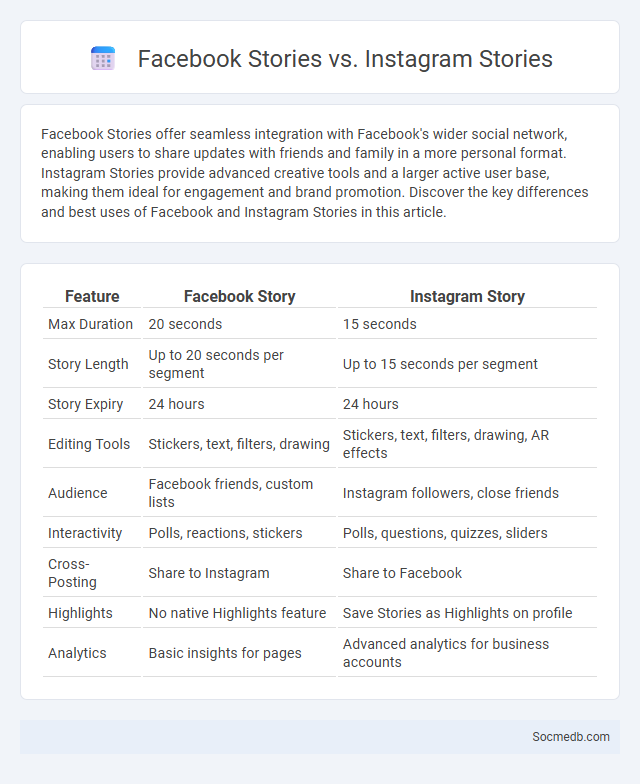 Facebook Stories vs. Instagram Stories

Facebook Stories offer seamless integration with Facebook's wider social network, enabling users to share updates with friends and family in a more personal format. Instagram Stories provide advanced creative tools and a larger active user base, making them ideal for engagement and brand promotion. Discover the key differences and best uses of Facebook and Instagram Stories in this article.

| Feature | Facebook Story | Instagram Story |
|---|---|---|
| Max Duration | 20 seconds | 15 seconds |
| Story Length | Up to 20 seconds per segment | Up to 15 seconds per segment |
| Story Expiry | 24 hours | 24 hours |
| Editing Tools | Stickers, text, filters, drawing | Stickers, text, filters, drawing, AR effects |
| Audience | Facebook friends, custom lists | Instagram followers, close friends |
| Interactivity | Polls, reactions, stickers | Polls, questions, quizzes, sliders |
| Cross-Posting | Share to Instagram | Share to Facebook |
| Highlights | No native Highlights feature | Save Stories as Highlights on profile |
| Analytics | Basic insights for pages | Advanced analytics for business accounts |

Socmedb.com