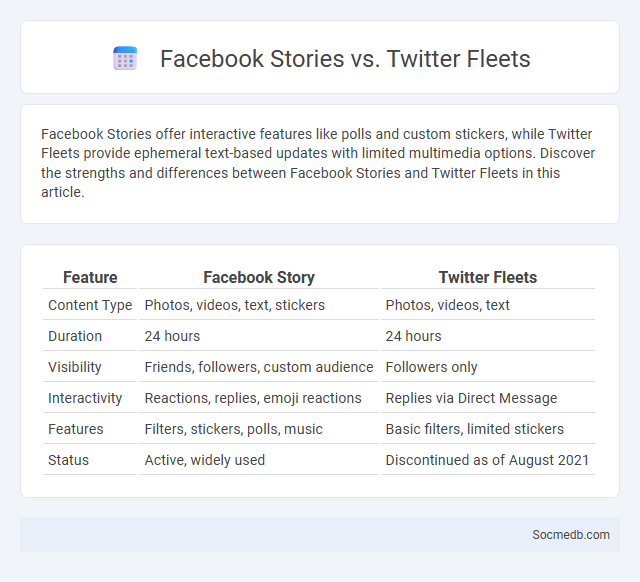 Facebook Stories vs. Twitter Fleets

Facebook Stories offer interactive features like polls and custom stickers, while Twitter Fleets provide ephemeral text-based updates with limited multimedia options. Discover the strengths and differences between Facebook Stories and Twitter Fleets in this article.

| Feature | Facebook Story | Twitter Fleets |
|---|---|---|
| Content Type | Photos, videos, text, stickers | Photos, videos, text |
| Duration | 24 hours | 24 hours |
| Visibility | Friends, followers, custom audience | Followers only |
| Interactivity | Reactions, replies, emoji reactions | Replies via Direct Message |
| Features | Filters, stickers, polls, music | Basic filters, limited stickers |
| Status | Active, widely used | Discontinued as of August 2021 |

Socmedb.com