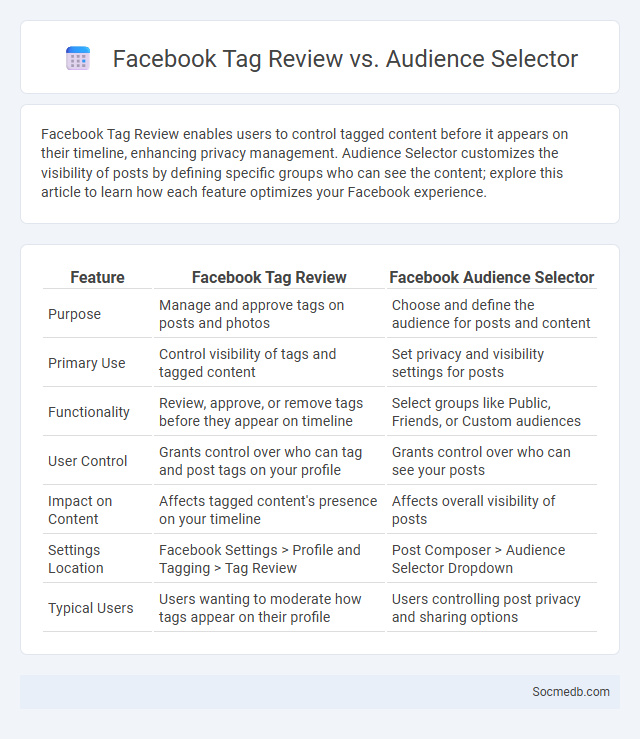 Facebook Tag Review vs. Audience Selector

Facebook Tag Review enables users to control tagged content before it appears on their timeline, enhancing privacy management. Audience Selector customizes the visibility of posts by defining specific groups who can see the content; explore this article to learn how each feature optimizes your Facebook experience.

| Feature | Facebook Tag Review | Facebook Audience Selector |
|---|---|---|
| Purpose | Manage and approve tags on posts and photos | Choose and define the audience for posts and content |
| Primary Use | Control visibility of tags and tagged content | Set privacy and visibility settings for posts |
| Functionality | Review, approve, or remove tags before they appear on timeline | Select groups like Public, Friends, or Custom audiences |
| User Control | Grants control over who can tag and post tags on your profile | Grants control over who can see your posts |
| Impact on Content | Affects tagged content's presence on your timeline | Affects overall visibility of posts |
| Settings Location | Facebook Settings > Profile and Tagging > Tag Review | Post Composer > Audience Selector Dropdown |
| Typical Users | Users wanting to moderate how tags appear on their profile | Users controlling post privacy and sharing options |

Socmedb.com