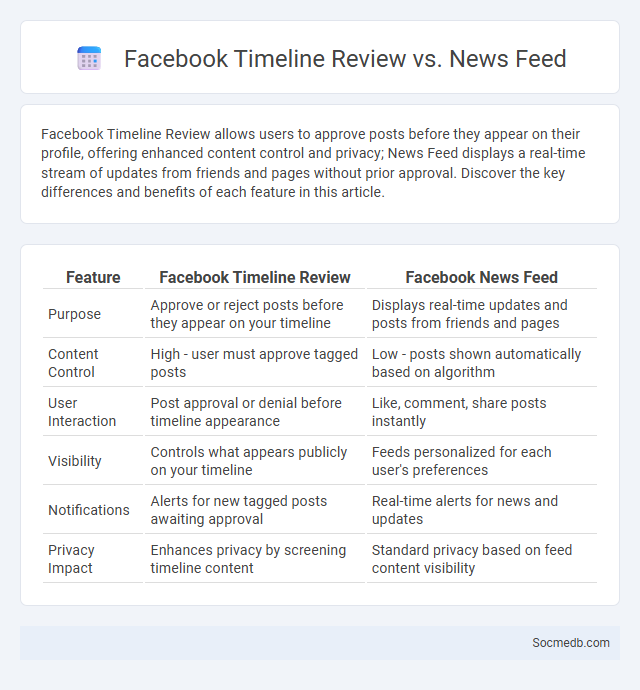 Facebook Timeline Review vs. News Feed

Facebook Timeline Review allows users to approve posts before they appear on their profile, offering enhanced content control and privacy; News Feed displays a real-time stream of updates from friends and pages without prior approval. Discover the key differences and benefits of each feature in this article.

| Feature | Facebook Timeline Review | Facebook News Feed |
|---|---|---|
| Purpose | Approve or reject posts before they appear on your timeline | Displays real-time updates and posts from friends and pages |
| Content Control | High - user must approve tagged posts | Low - posts shown automatically based on algorithm |
| User Interaction | Post approval or denial before timeline appearance | Like, comment, share posts instantly |
| Visibility | Controls what appears publicly on your timeline | Feeds personalized for each user's preferences |
| Notifications | Alerts for new tagged posts awaiting approval | Real-time alerts for news and updates |
| Privacy Impact | Enhances privacy by screening timeline content | Standard privacy based on feed content visibility |

Socmedb.com