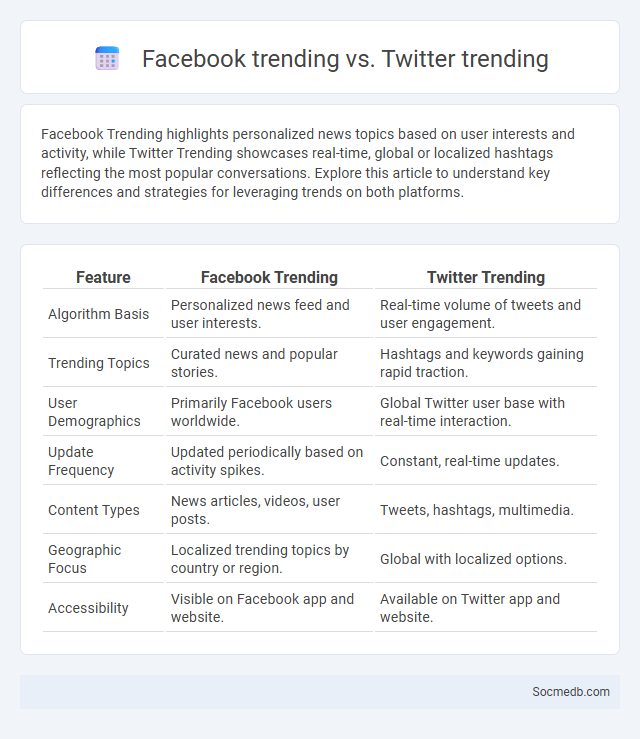 Facebook trending vs. Twitter trending

Facebook Trending highlights personalized news topics based on user interests and activity, while Twitter Trending showcases real-time, global or localized hashtags reflecting the most popular conversations. Explore this article to understand key differences and strategies for leveraging trends on both platforms.

| Feature | Facebook Trending | Twitter Trending |
|---|---|---|
| Algorithm Basis | Personalized news feed and user interests. | Real-time volume of tweets and user engagement. |
| Trending Topics | Curated news and popular stories. | Hashtags and keywords gaining rapid traction. |
| User Demographics | Primarily Facebook users worldwide. | Global Twitter user base with real-time interaction. |
| Update Frequency | Updated periodically based on activity spikes. | Constant, real-time updates. |
| Content Types | News articles, videos, user posts. | Tweets, hashtags, multimedia. |
| Geographic Focus | Localized trending topics by country or region. | Global with localized options. |
| Accessibility | Visible on Facebook app and website. | Available on Twitter app and website. |

Socmedb.com