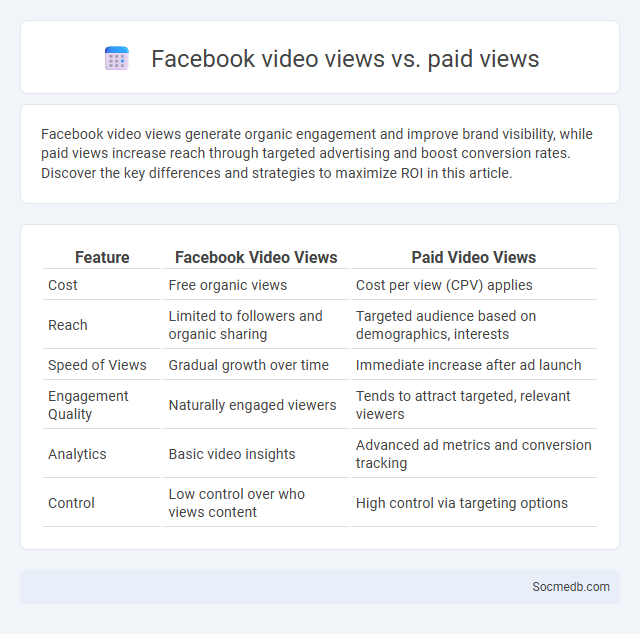 Facebook video views vs. paid views

Facebook video views generate organic engagement and improve brand visibility, while paid views increase reach through targeted advertising and boost conversion rates. Discover the key differences and strategies to maximize ROI in this article.

| Feature | Facebook Video Views | Paid Video Views |
|---|---|---|
| Cost | Free organic views | Cost per view (CPV) applies |
| Reach | Limited to followers and organic sharing | Targeted audience based on demographics, interests |
| Speed of Views | Gradual growth over time | Immediate increase after ad launch |
| Engagement Quality | Naturally engaged viewers | Tends to attract targeted, relevant viewers |
| Analytics | Basic video insights | Advanced ad metrics and conversion tracking |
| Control | Low control over who views content | High control via targeting options |

Socmedb.com