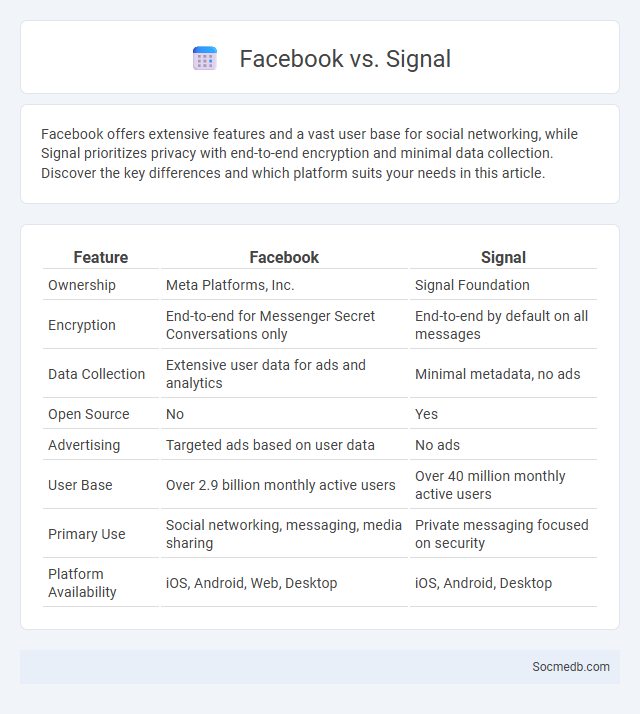 Facebook vs. Signal

Facebook offers extensive features and a vast user base for social networking, while Signal prioritizes privacy with end-to-end encryption and minimal data collection. Discover the key differences and which platform suits your needs in this article.

| Feature | Facebook | Signal |
|---|---|---|
| Ownership | Meta Platforms, Inc. | Signal Foundation |
| Encryption | End-to-end for Messenger Secret Conversations only | End-to-end by default on all messages |
| Data Collection | Extensive user data for ads and analytics | Minimal metadata, no ads |
| Open Source | No | Yes |
| Advertising | Targeted ads based on user data | No ads |
| User Base | Over 2.9 billion monthly active users | Over 40 million monthly active users |
| Primary Use | Social networking, messaging, media sharing | Private messaging focused on security |
| Platform Availability | iOS, Android, Web, Desktop | iOS, Android, Desktop |

Socmedb.com