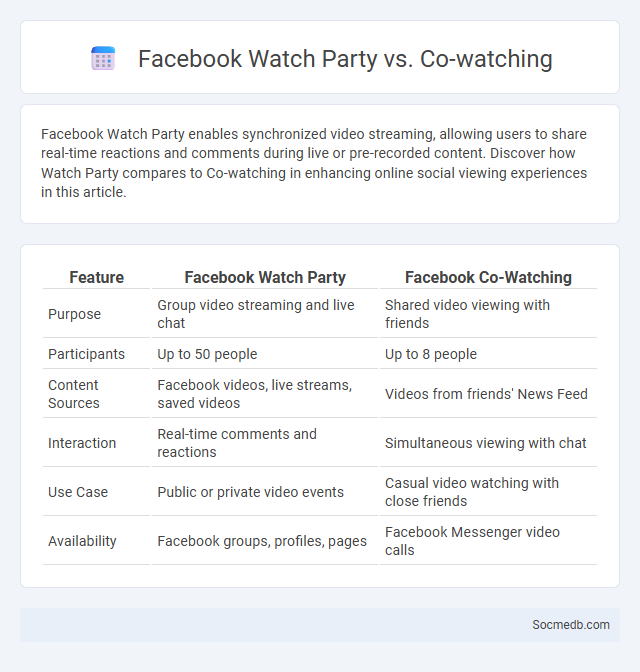 Facebook Watch Party vs. Co-watching

Facebook Watch Party enables synchronized video streaming, allowing users to share real-time reactions and comments during live or pre-recorded content. Discover how Watch Party compares to Co-watching in enhancing online social viewing experiences in this article.

| Feature | Facebook Watch Party | Facebook Co-Watching |
|---|---|---|
| Purpose | Group video streaming and live chat | Shared video viewing with friends |
| Participants | Up to 50 people | Up to 8 people |
| Content Sources | Facebook videos, live streams, saved videos | Videos from friends' News Feed |
| Interaction | Real-time comments and reactions | Simultaneous viewing with chat |
| Use Case | Public or private video events | Casual video watching with close friends |
| Availability | Facebook groups, profiles, pages | Facebook Messenger video calls |

Socmedb.com