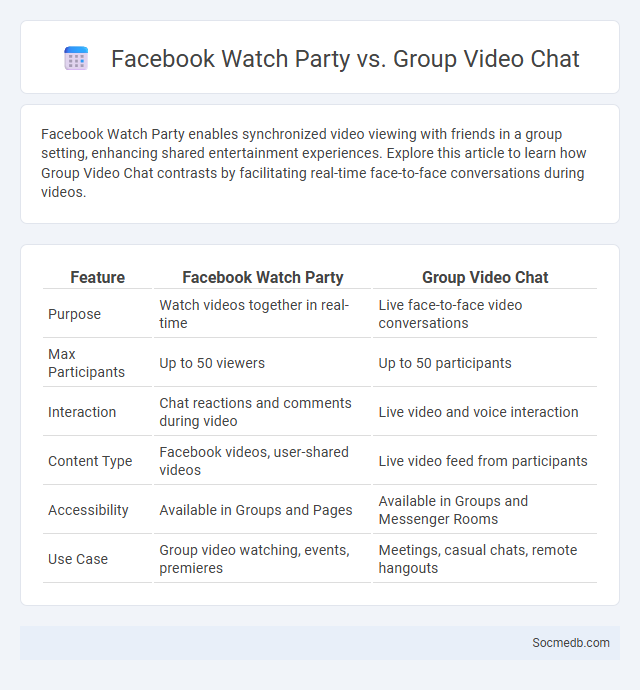 Facebook Watch Party vs. Group Video Chat

Facebook Watch Party enables synchronized video viewing with friends in a group setting, enhancing shared entertainment experiences. Explore this article to learn how Group Video Chat contrasts by facilitating real-time face-to-face conversations during videos.

| Feature | Facebook Watch Party | Group Video Chat |
|---|---|---|
| Purpose | Watch videos together in real-time | Live face-to-face video conversations |
| Max Participants | Up to 50 viewers | Up to 50 participants |
| Interaction | Chat reactions and comments during video | Live video and voice interaction |
| Content Type | Facebook videos, user-shared videos | Live video feed from participants |
| Accessibility | Available in Groups and Pages | Available in Groups and Messenger Rooms |
| Use Case | Group video watching, events, premieres | Meetings, casual chats, remote hangouts |

Socmedb.com