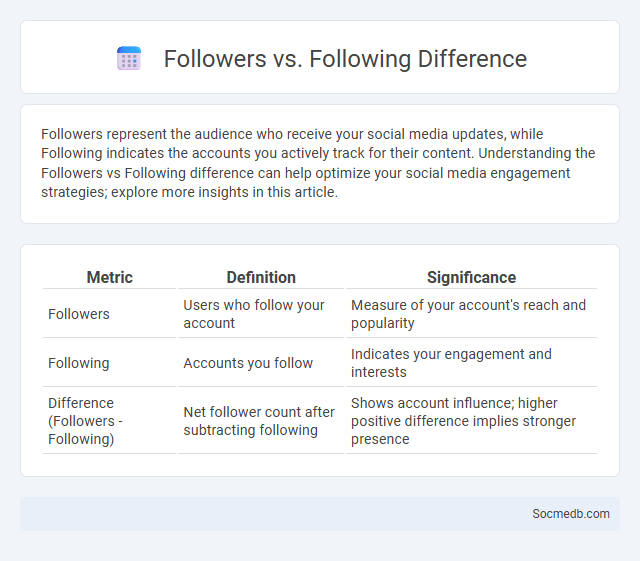 Followers vs. Following Difference

Followers represent the audience who receive your social media updates, while Following indicates the accounts you actively track for their content. Understanding the Followers vs Following difference can help optimize your social media engagement strategies; explore more insights in this article.

| Metric | Definition | Significance |
|---|---|---|
| Followers | Users who follow your account | Measure of your account's reach and popularity |
| Following | Accounts you follow | Indicates your engagement and interests |
| Difference (Followers - Following) | Net follower count after subtracting following | Shows account influence; higher positive difference implies stronger presence |

Socmedb.com