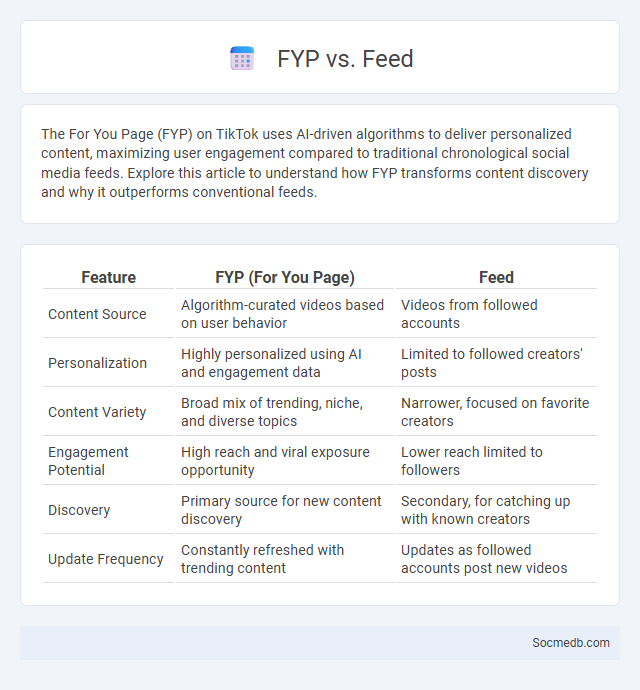 FYP vs. Feed

The For You Page (FYP) on TikTok uses AI-driven algorithms to deliver personalized content, maximizing user engagement compared to traditional chronological social media feeds. Explore this article to understand how FYP transforms content discovery and why it outperforms conventional feeds.

| Feature | FYP (For You Page) | Feed |
|---|---|---|
| Content Source | Algorithm-curated videos based on user behavior | Videos from followed accounts |
| Personalization | Highly personalized using AI and engagement data | Limited to followed creators' posts |
| Content Variety | Broad mix of trending, niche, and diverse topics | Narrower, focused on favorite creators |
| Engagement Potential | High reach and viral exposure opportunity | Lower reach limited to followers |
| Discovery | Primary source for new content discovery | Secondary, for catching up with known creators |
| Update Frequency | Constantly refreshed with trending content | Updates as followed accounts post new videos |

Socmedb.com