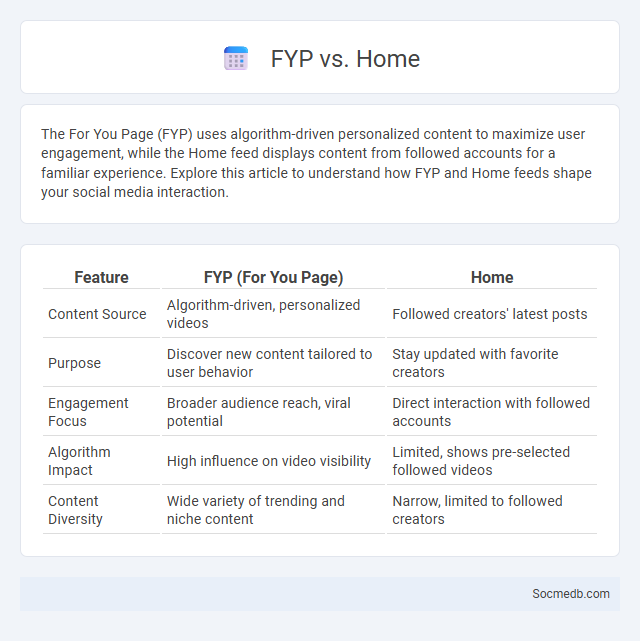 FYP vs. Home

The For You Page (FYP) uses algorithm-driven personalized content to maximize user engagement, while the Home feed displays content from followed accounts for a familiar experience. Explore this article to understand how FYP and Home feeds shape your social media interaction.

| Feature | FYP (For You Page) | Home |
|---|---|---|
| Content Source | Algorithm-driven, personalized videos | Followed creators' latest posts |
| Purpose | Discover new content tailored to user behavior | Stay updated with favorite creators |
| Engagement Focus | Broader audience reach, viral potential | Direct interaction with followed accounts |
| Algorithm Impact | High influence on video visibility | Limited, shows pre-selected followed videos |
| Content Diversity | Wide variety of trending and niche content | Narrow, limited to followed creators |

Socmedb.com